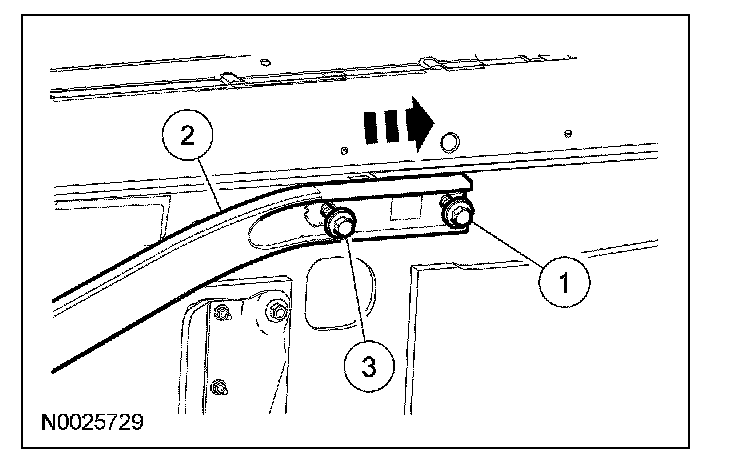 2
1
3
N0025729