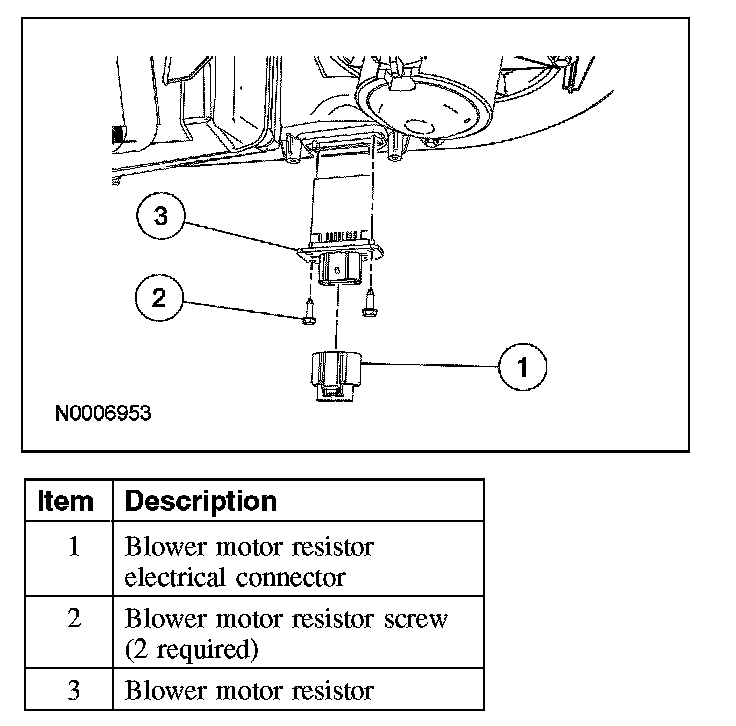 3

2

1

N0006953

| Item | Description |
|---|---|
| 1 | Blower motor resistor electrical connector |
| 2 | Blower motor resistor screw (2 required) |
| 3 | Blower motor resistor |