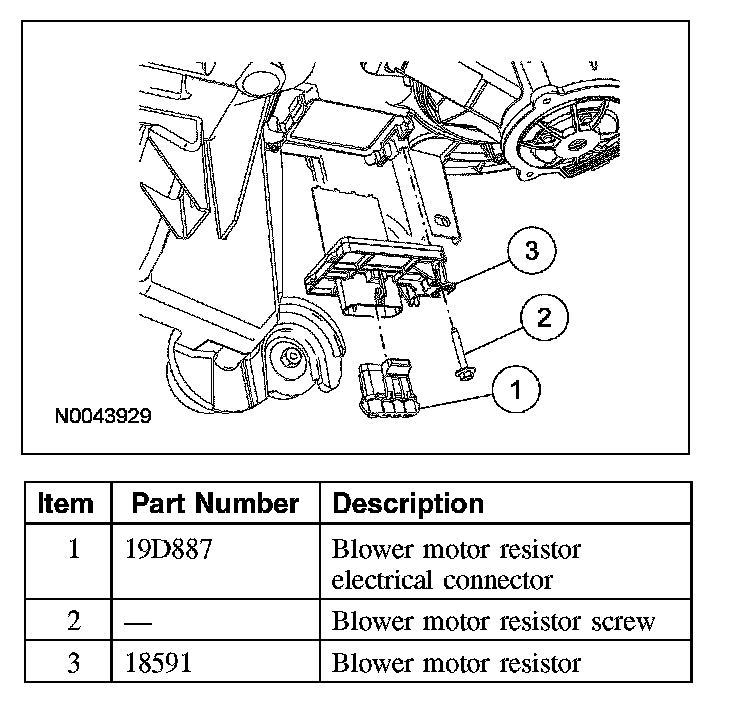 3
2
1
N0043929

| Item | Part Number | Description |
|---|---|---|
| 1 | 19D887 | Blower motor resistor electrical connector |
| 2 | — | Blower motor resistor screw |
| 3 | 18591 | Blower motor resistor |