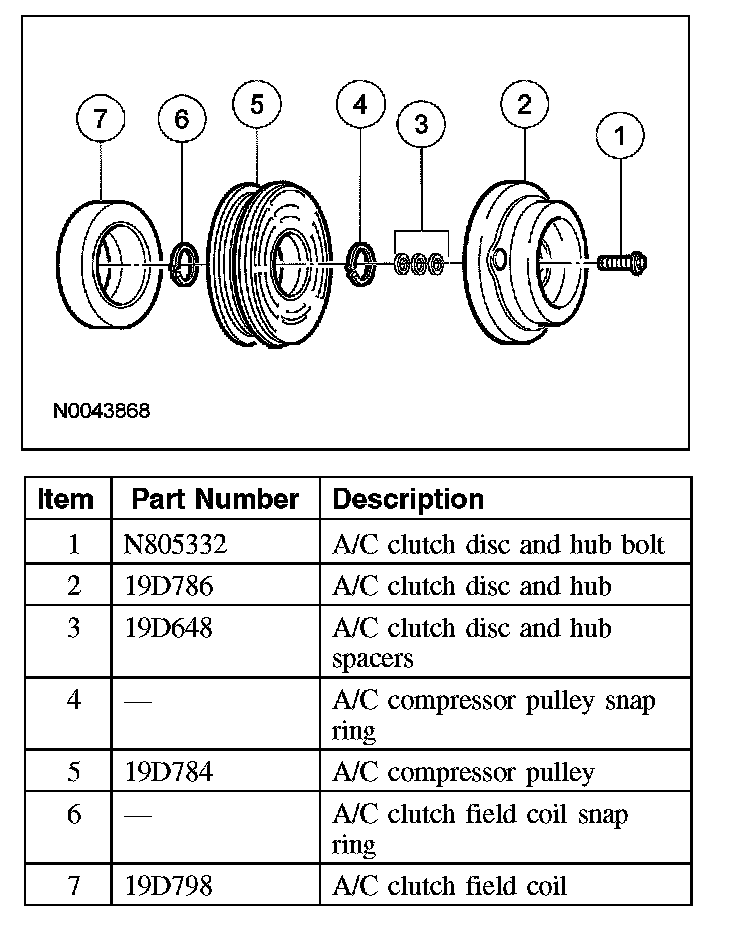 7 6 5 4 3 2 1

N0043868

| Item | Part Number | Description |
|---|---|---|
| 1 | N805332 | A/C clutch disc and hub bolt |
| 2 | 19D786 | A/C clutch disc and hub |
| 3 | 19D648 | A/C clutch disc and hub spacers |
| 4 | — | A/C compressor pulley snap ring |
| 5 | 19D784 | A/C compressor pulley |
| 6 | — | A/C clutch field coil snap ring |
| 7 | 19D798 | A/C clutch field coil |