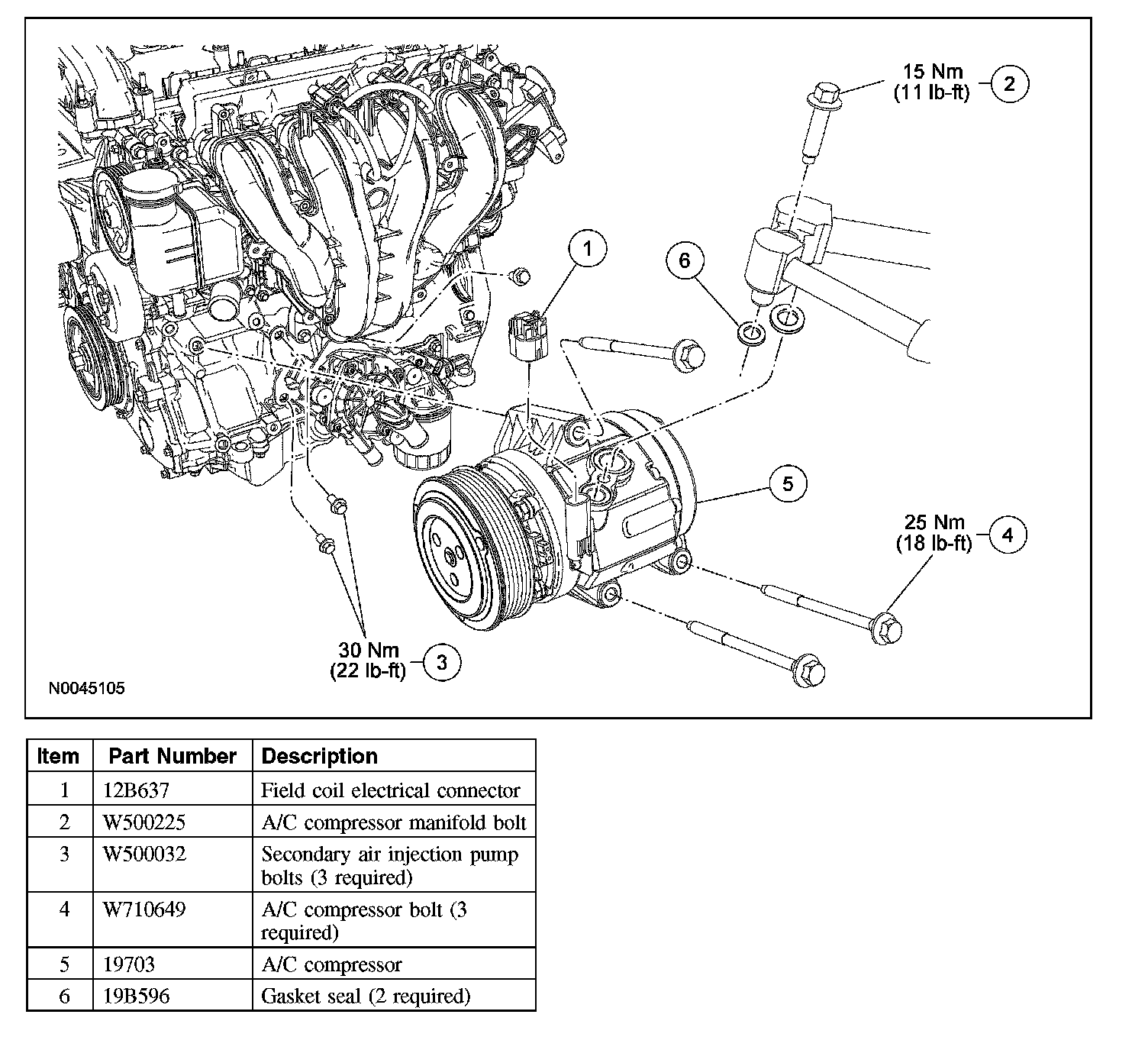 15 Nm
(11 lb-ft)
2

1

6

5

25 Nm
(18 lb-ft)
4

30 Nm
(22 lb-ft)
3

N0045105

| Item | Part Number | Description |
|---|---|---|
| 1 | 12B637 | Field coil electrical connector |
| 2 | W500225 | A/C compressor manifold bolt |
| 3 | W500032 | Secondary air injection pump bolts (3 required) |
| 4 | W710649 | A/C compressor bolt (3 required) |
| 5 | 19703 | A/C compressor |
| 6 | 19B596 | Gasket seal (2 required) |