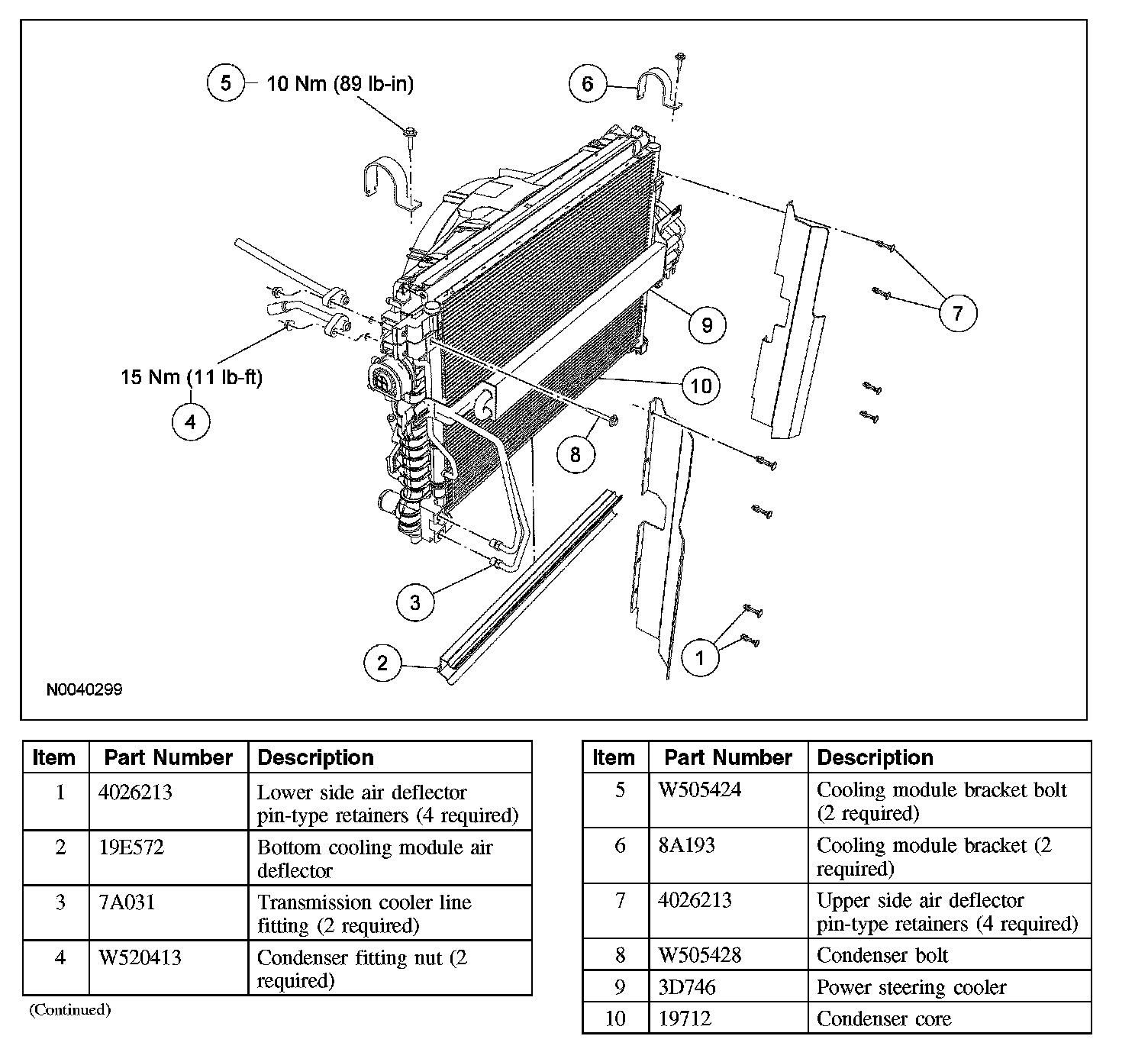 5 10 Nm (89 lb-in)

6

7

9

10

15 Nm (11 lb-ft)

4

8

3

2

1

N0040299

| Item | Part Number | Description |
|---|---|---|
| 1 | 4026213 | Lower side air deflector pin-type retainers (4 required) |
| 2 | 19E572 | Bottom cooling module air deflector |
| 3 | 7A031 | Transmission cooler line fitting (2 required) |
| 4 | W520413 | Condenser fitting nut (2 required) |

(Continued)

| Item | Part Number | Description |
|---|---|---|
| 5 | W505424 | Cooling module bracket bolt (2 required) |
| 6 | 8A193 | Cooling module bracket (2 required) |
| 7 | 4026213 | Upper side air deflector pin-type retainers (4 required) |
| 8 | W505428 | Condenser bolt |
| 9 | 3D746 | Power steering cooler |
| 10 | 19712 | Condenser core |