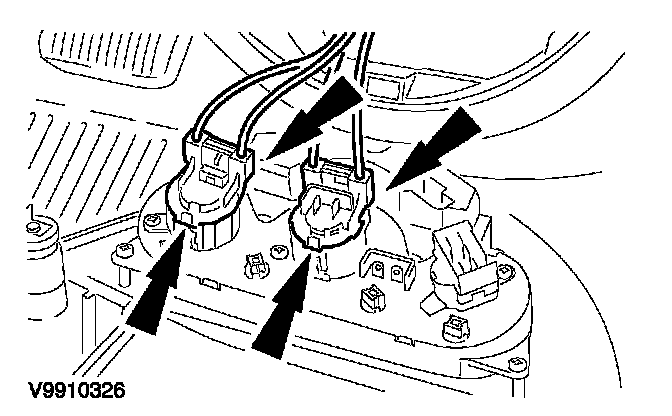 V9910326