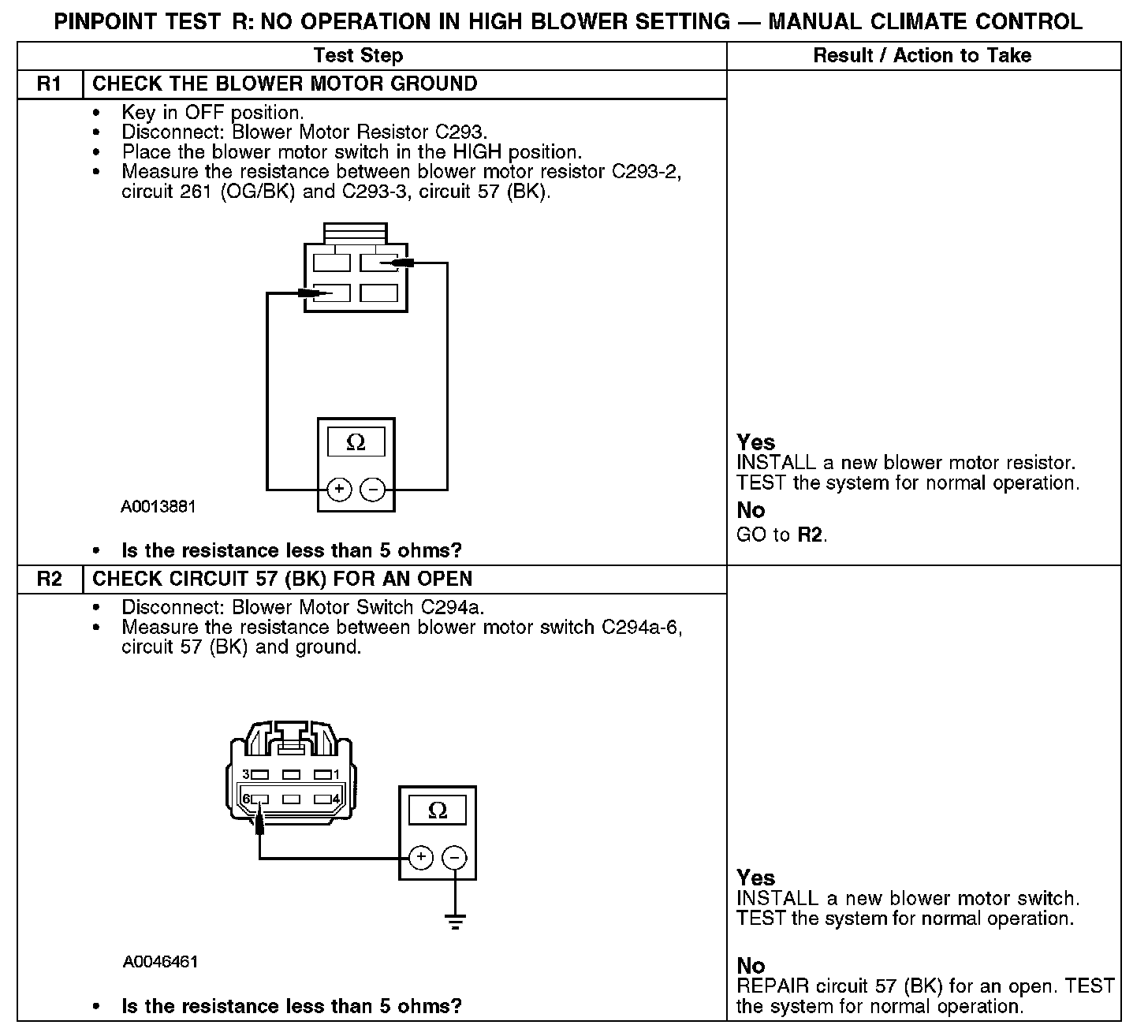 PINPOINT TEST R: NO OPERATION IN HIGH BLOWER SETTING — MANUAL CLIMATE CONTROL

| Test Step | | Result / Action to Take |
|---|---|---|
| R1 | CHECK THE BLOWER MOTOR GROUND | |
| | • Key in OFF position. • Disconnect: Blower Motor Resistor C293. • Place the blower motor switch in the HIGH position. • Measure the resistance between blower motor resistor C293-2, circuit 261 (OG/BK) and C293-3, circuit 57 (BK). $\Omega$ + − A0013881 • Is the resistance less than 5 ohms? | Yes INSTALL a new blower motor resistor. TEST the system for normal operation. No GO to R2. |
| R2 | CHECK CIRCUIT 57 (BK) FOR AN OPEN | |
| | • Disconnect: Blower Motor Switch C294a. • Measure the resistance between blower motor switch C294a-6, circuit 57 (BK) and ground. 3 1 6 4 $\Omega$ + − A0046461 • Is the resistance less than 5 ohms? | Yes INSTALL a new blower motor switch. TEST the system for normal operation. No REPAIR circuit 57 (BK) for an open. TEST the system for normal operation. |