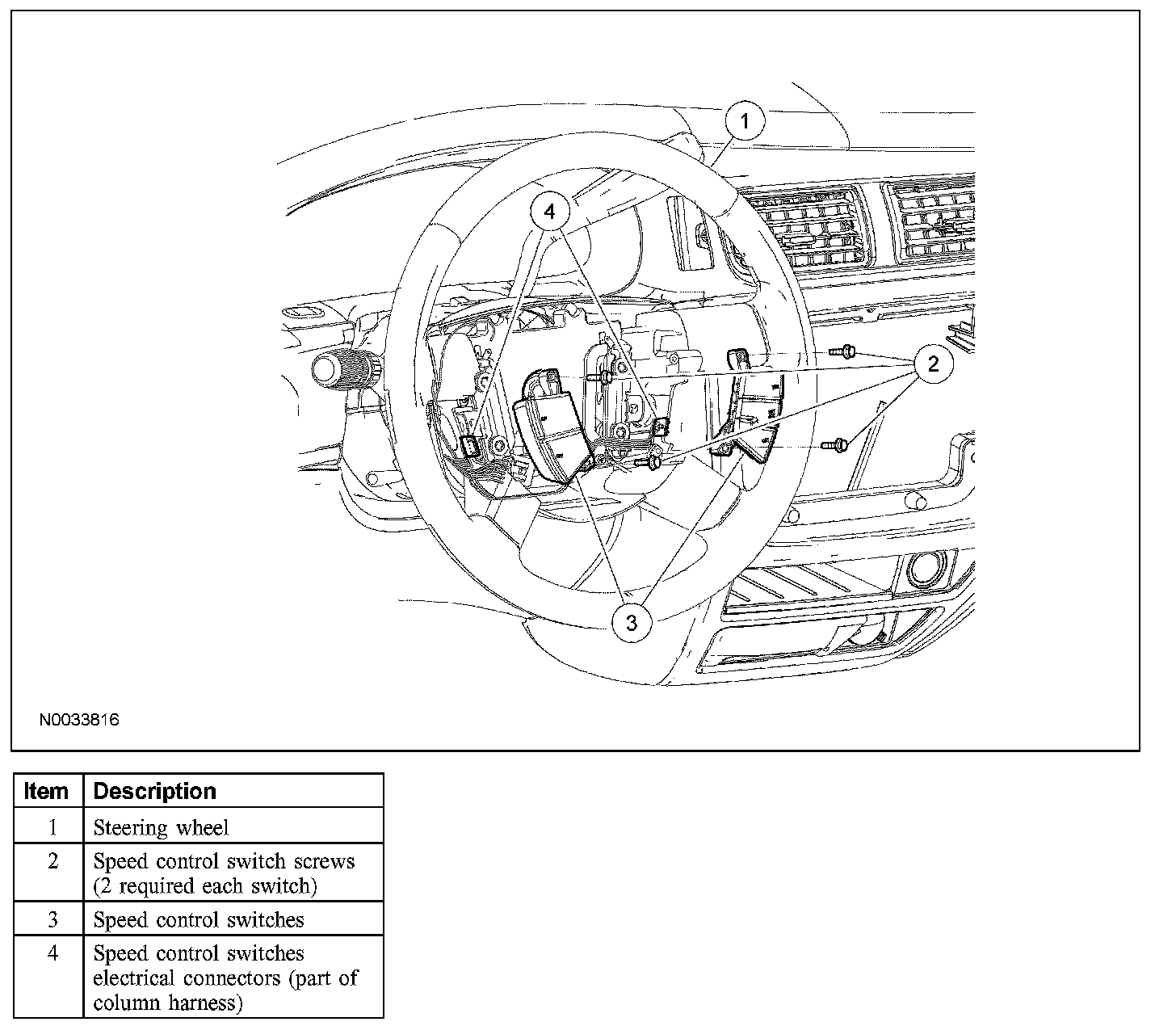 1
4
2
3
N0033816

| Item | Description |
|---|---|
| 1 | Steering wheel |
| 2 | Speed control switch screws (2 required each switch) |
| 3 | Speed control switches |
| 4 | Speed control switches electrical connectors (part of column harness) |