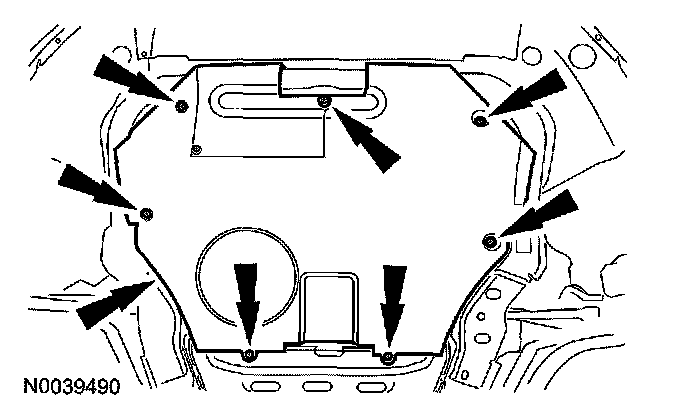 N0039490