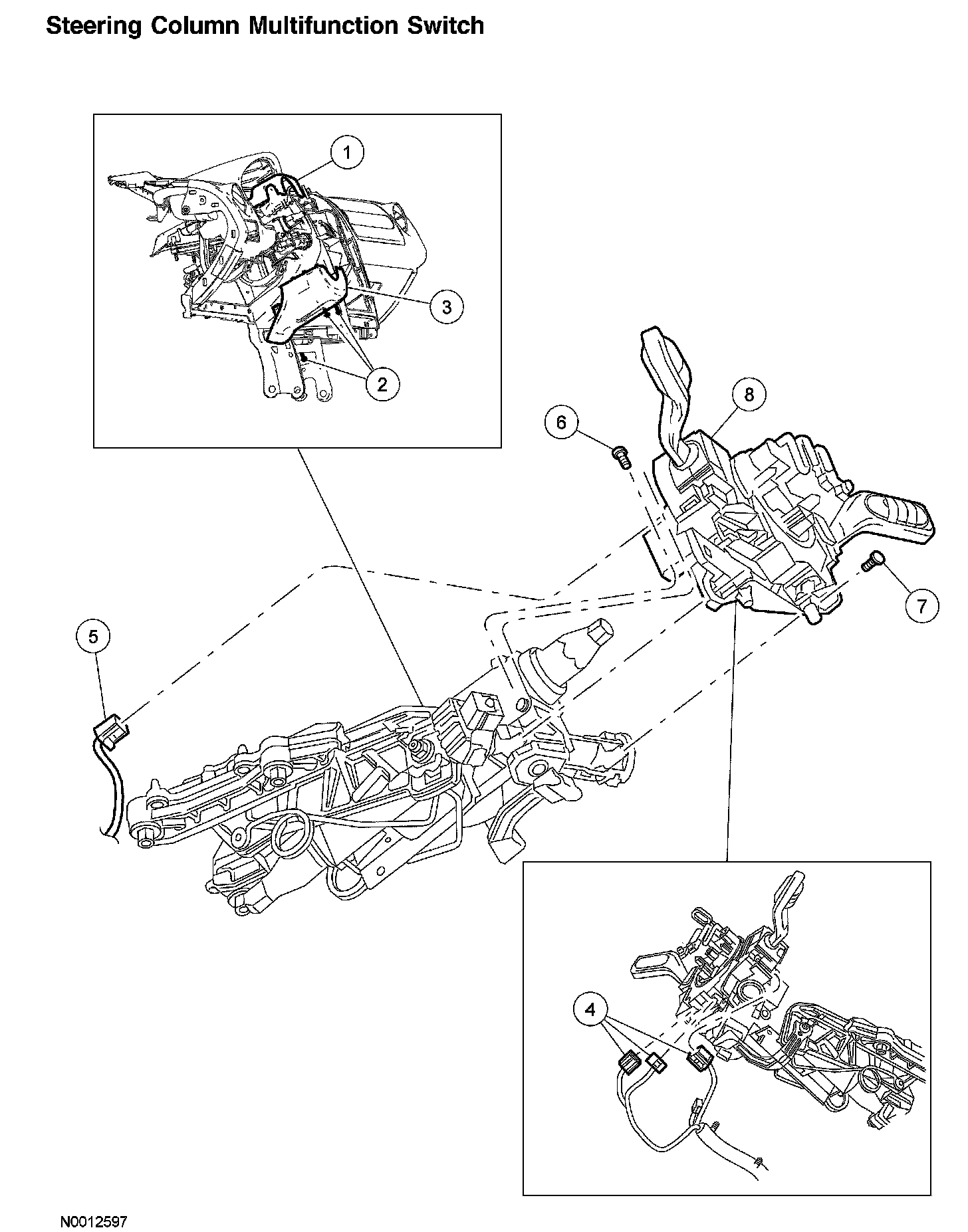 Steering Column Multifunction Switch

1

3

2

6

8

7

5

4

N0012597