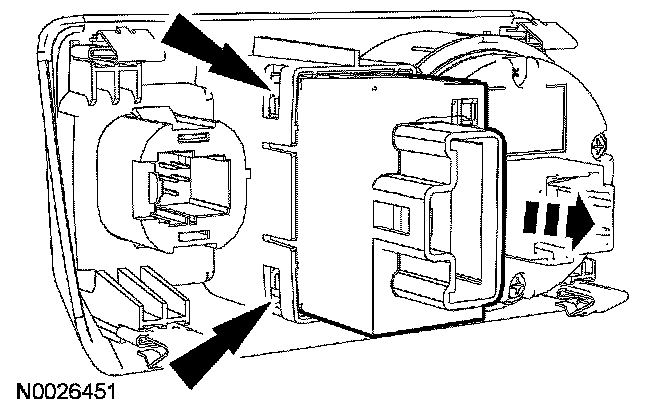 N0026451