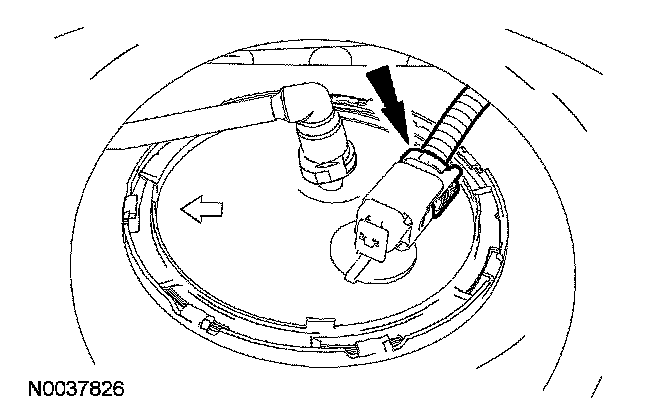 N0037826