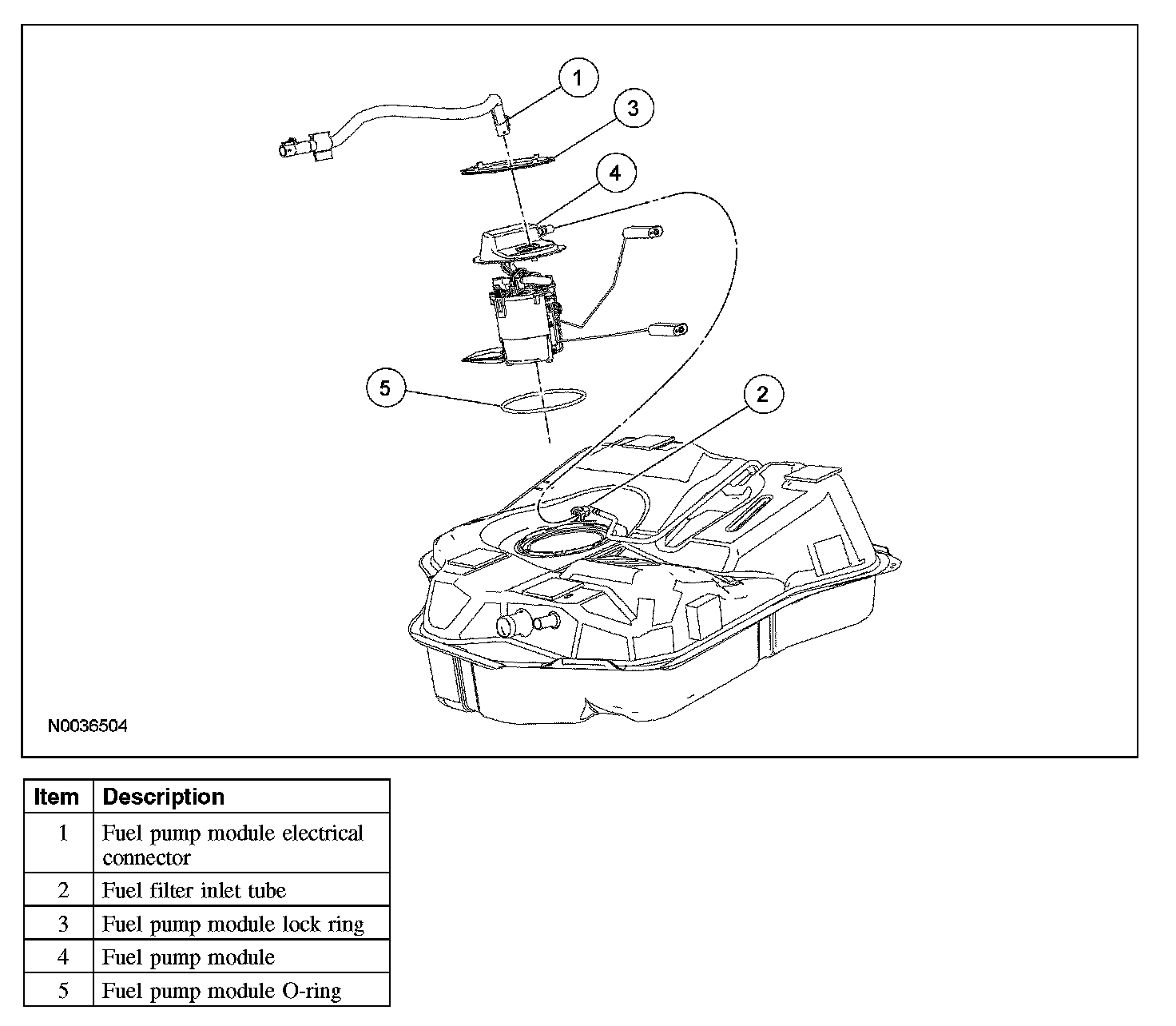 1

3

4

5

2

N0036504

| Item | Description |
|---|---|
| 1 | Fuel pump module electrical connector |
| 2 | Fuel filter inlet tube |
| 3 | Fuel pump module lock ring |
| 4 | Fuel pump module |
| 5 | Fuel pump module O-ring |