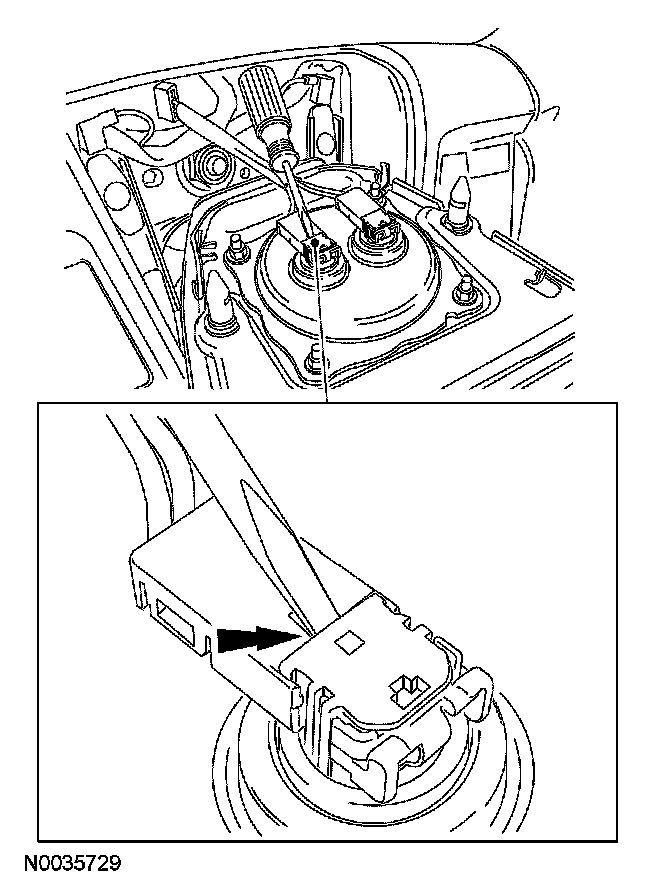 N0035729