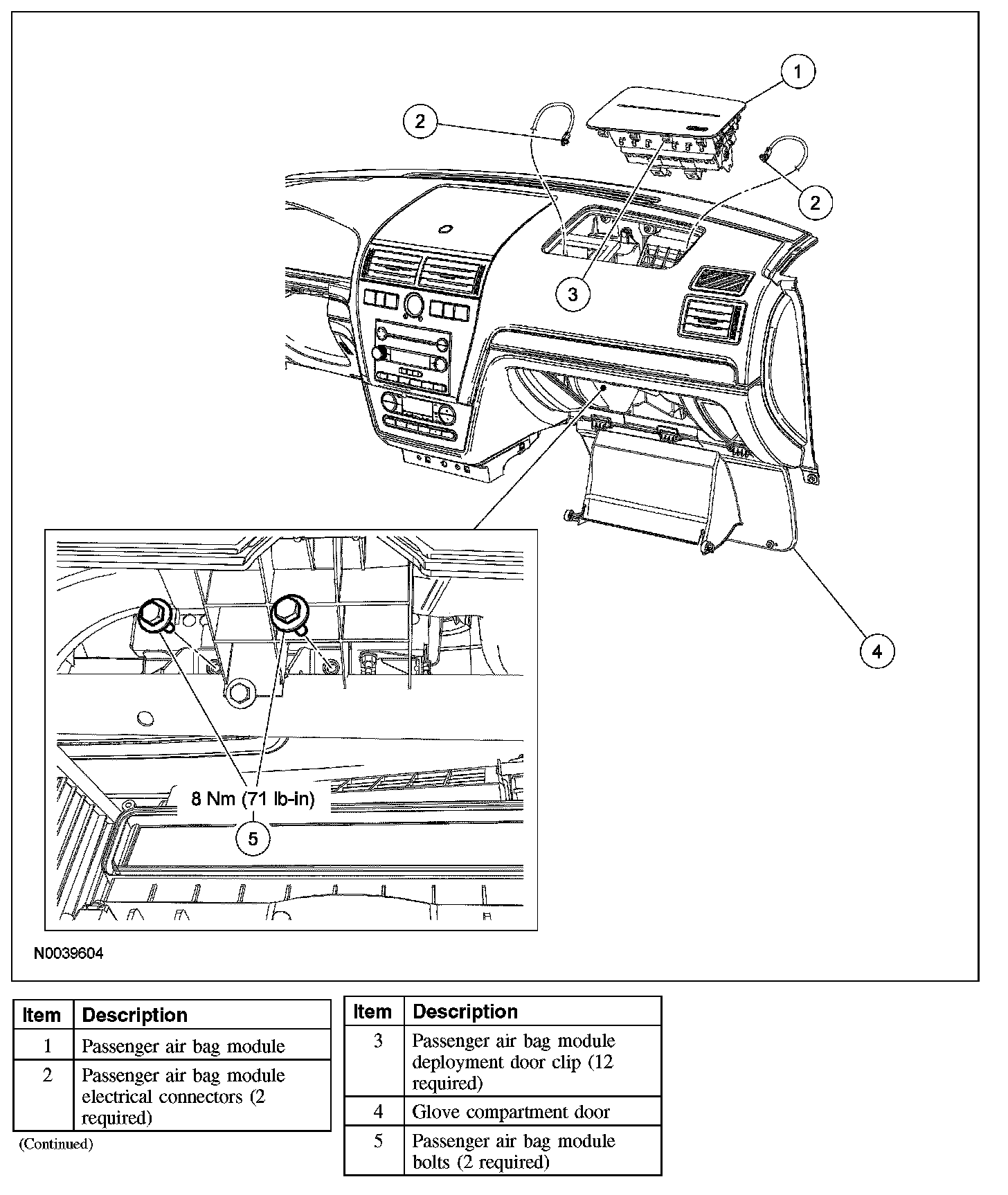 1

2

2

3

4

8 Nm (71 lb-in)

5

N0039604

| Item | Description |
|---|---|
| 1 | Passenger air bag module |
| 2 | Passenger air bag module electrical connectors (2 required) |

(Continued)

| Item | Description |
|---|---|
| 3 | Passenger air bag module deployment door clip (12 required) |
| 4 | Glove compartment door |
| 5 | Passenger air bag module bolts (2 required) |