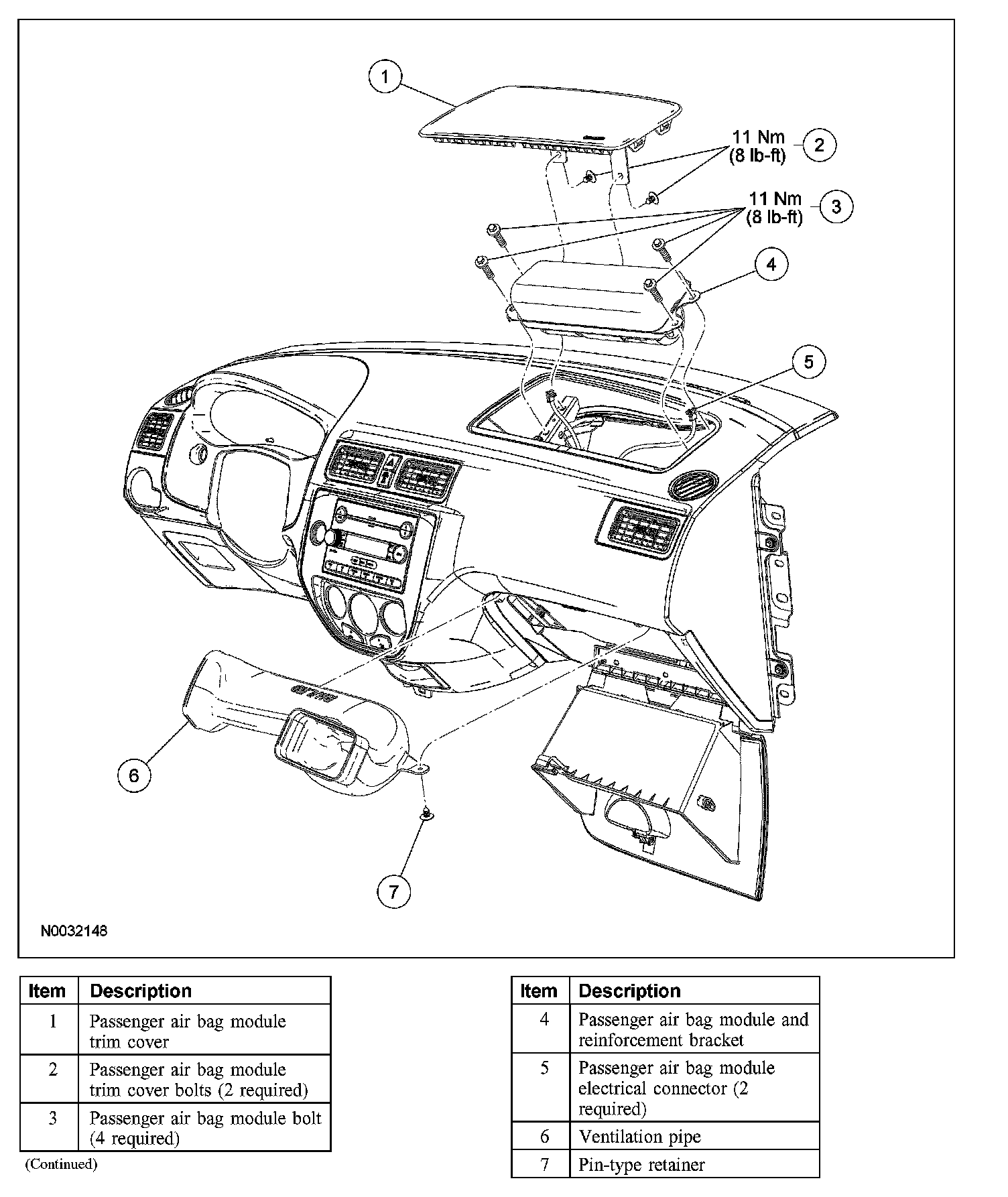 1

11 Nm
(8 lb-ft)

2

11 Nm
(8 lb-ft)

3

4

5

6

7

N0032148

| Item | Description |
|---|---|
| 1 | Passenger air bag module trim cover |
| 2 | Passenger air bag module trim cover bolts (2 required) |
| 3 | Passenger air bag module bolt (4 required) |

(Continued)

| Item | Description |
|---|---|
| 4 | Passenger air bag module and reinforcement bracket |
| 5 | Passenger air bag module electrical connector (2 required) |
| 6 | Ventilation pipe |
| 7 | Pin-type retainer |