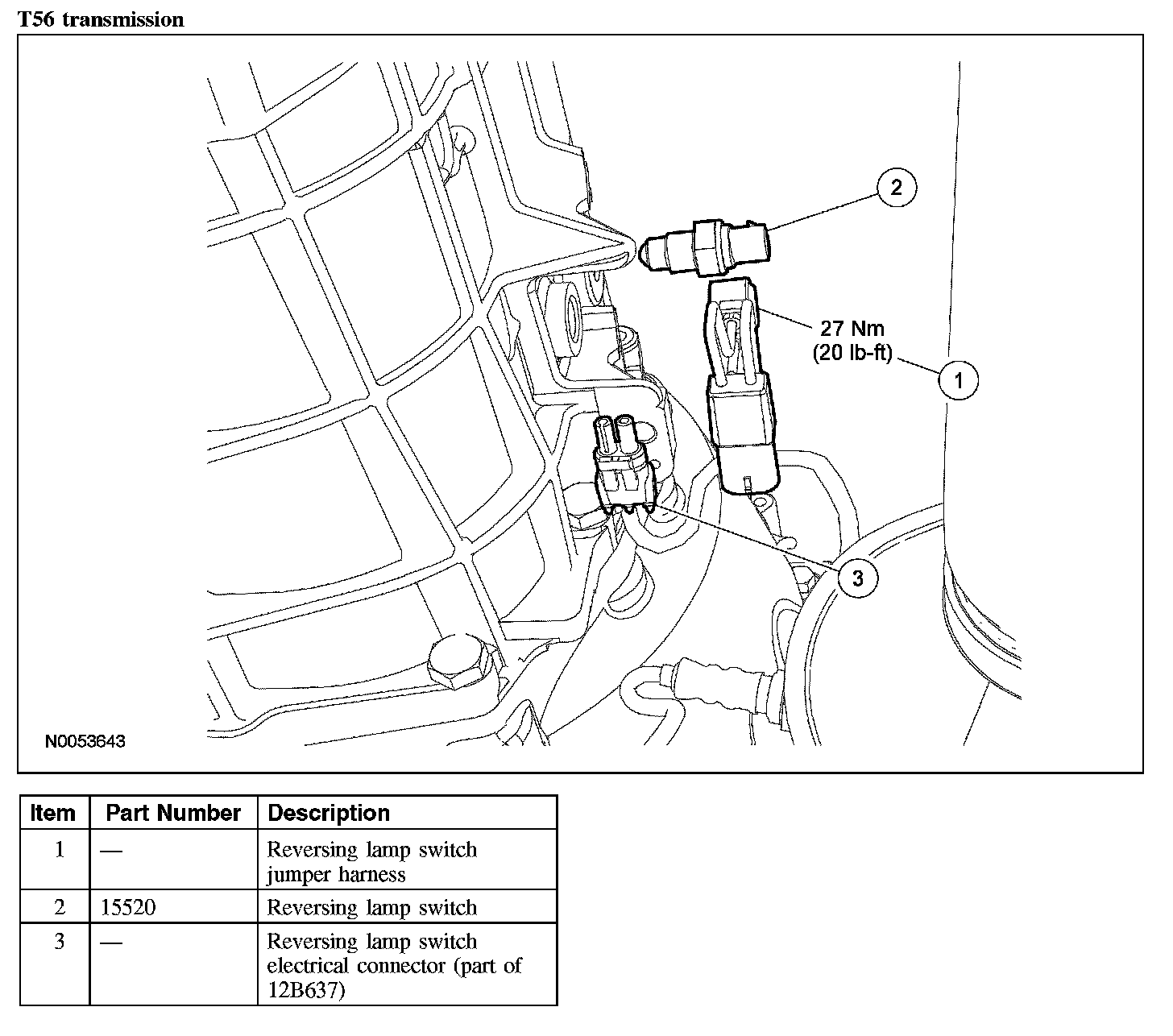 T56 transmission

2

27 Nm
(20 lb-ft)

1

3

N0053643

| Item | Part Number | Description |
|---|---|---|
| 1 | — | Reversing lamp switch jumper harness |
| 2 | 15520 | Reversing lamp switch |
| 3 | — | Reversing lamp switch electrical connector (part of 12B637) |