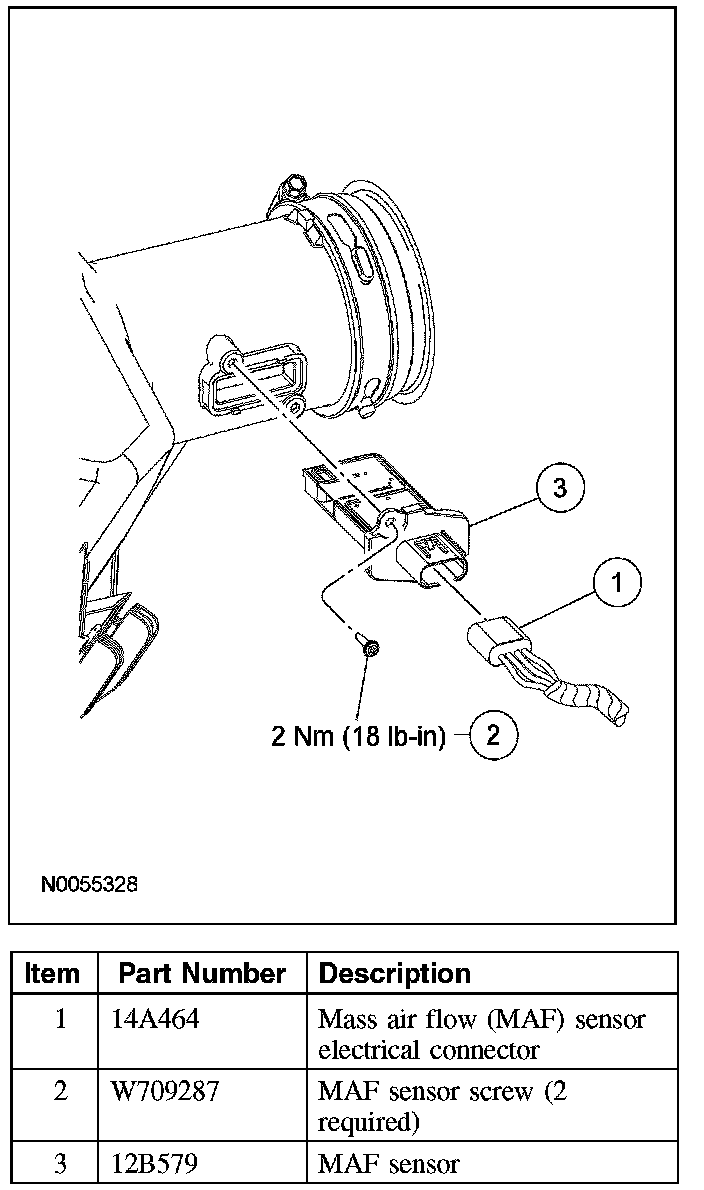 3

1

2 Nm (18 lb-in) 2

N0055328

| Item | Part Number | Description |
|---|---|---|
| 1 | 14A464 | Mass air flow (MAF) sensor electrical connector |
| 2 | W709287 | MAF sensor screw (2 required) |
| 3 | 12B579 | MAF sensor |