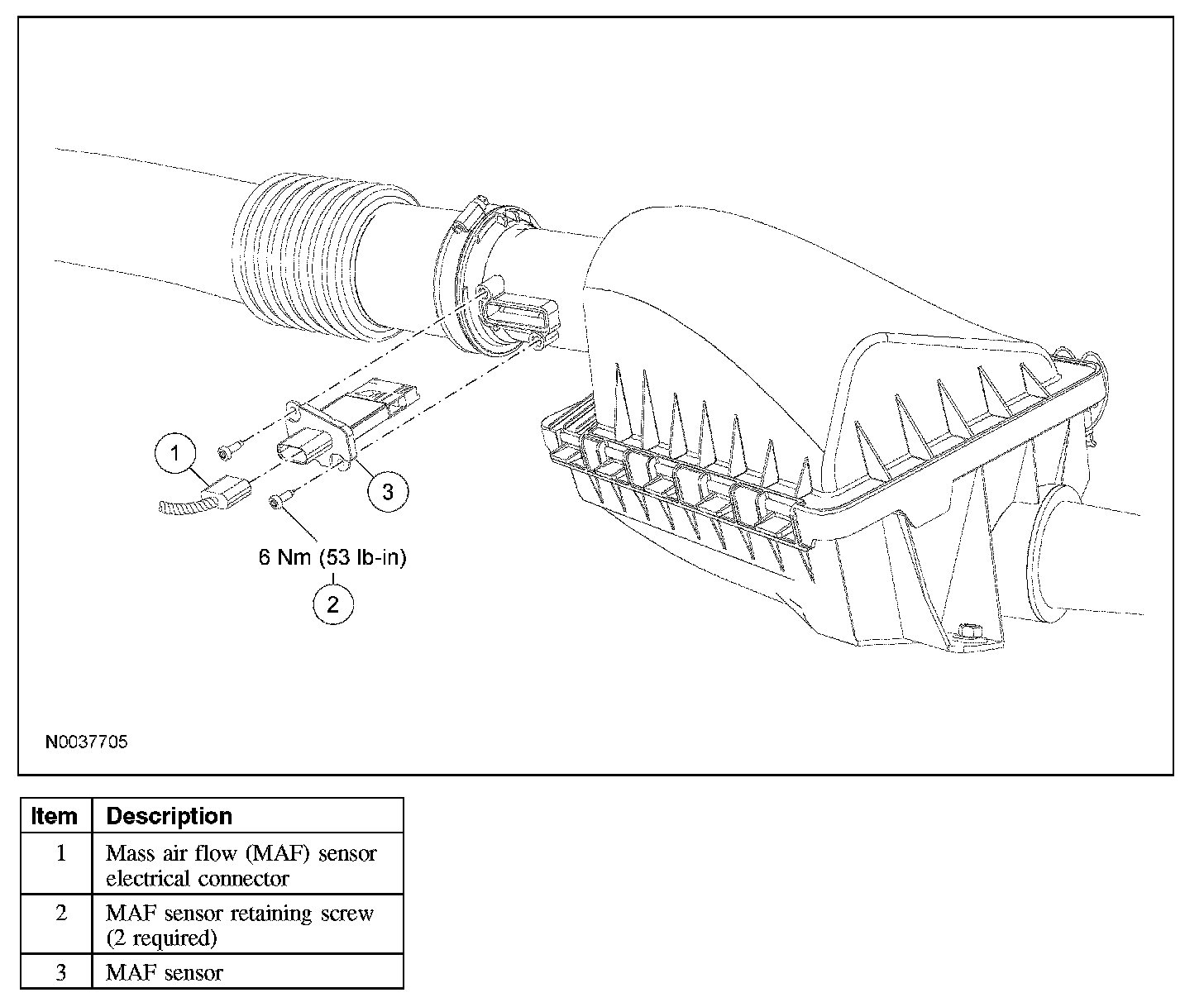 1

3

6 Nm (53 lb-in)

2

N0037705

| Item | Description |
|---|---|
| 1 | Mass air flow (MAF) sensor electrical connector |
| 2 | MAF sensor retaining screw (2 required) |
| 3 | MAF sensor |