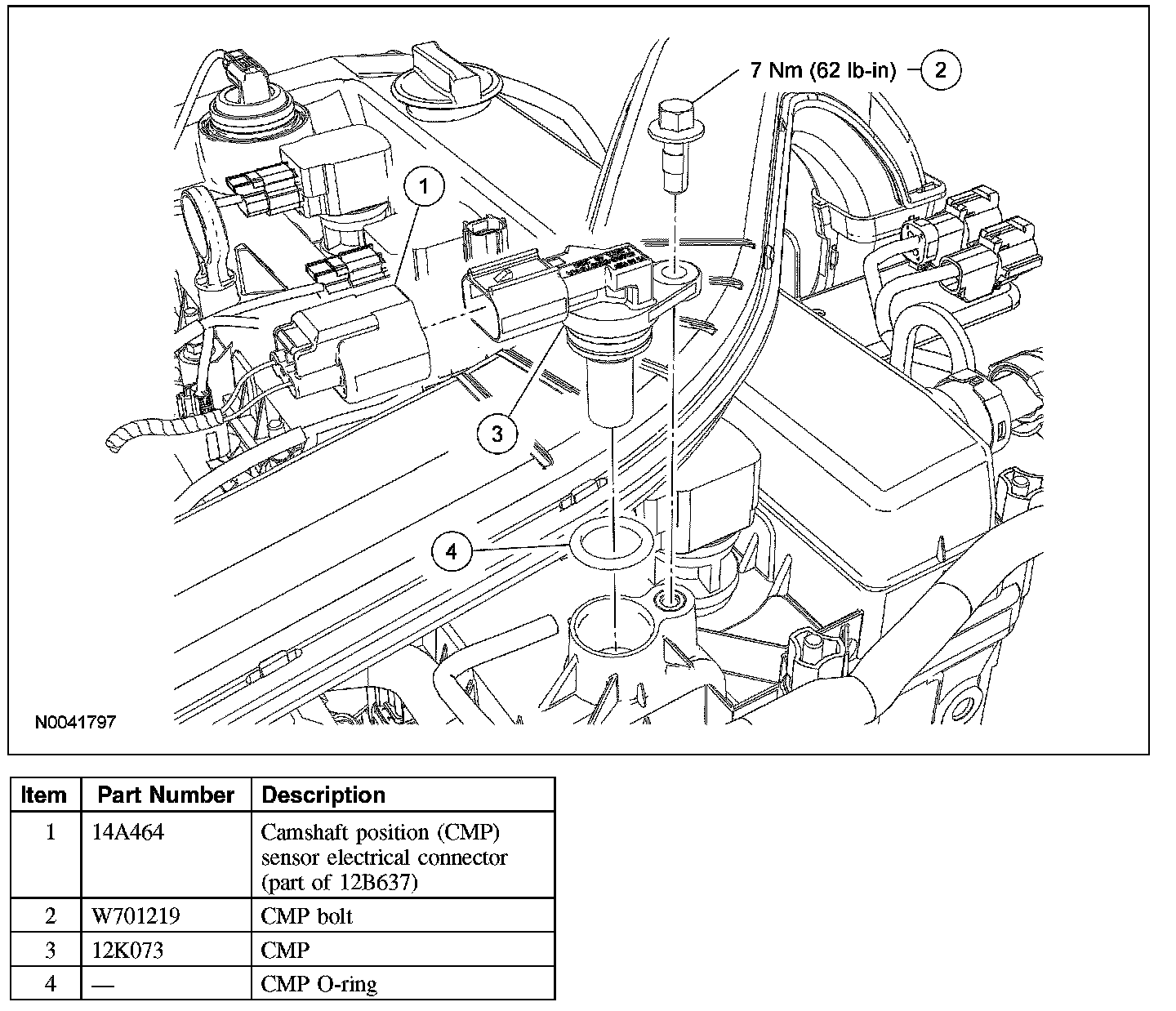 7 Nm (62 lb-in) 2

1

3

4

N0041797

| Item | Part Number | Description |
|---|---|---|
| 1 | 14A464 | Camshaft position (CMP) sensor electrical connector (part of 12B637) |
| 2 | W701219 | CMP bolt |
| 3 | 12K073 | CMP |
| 4 | — | CMP O-ring |