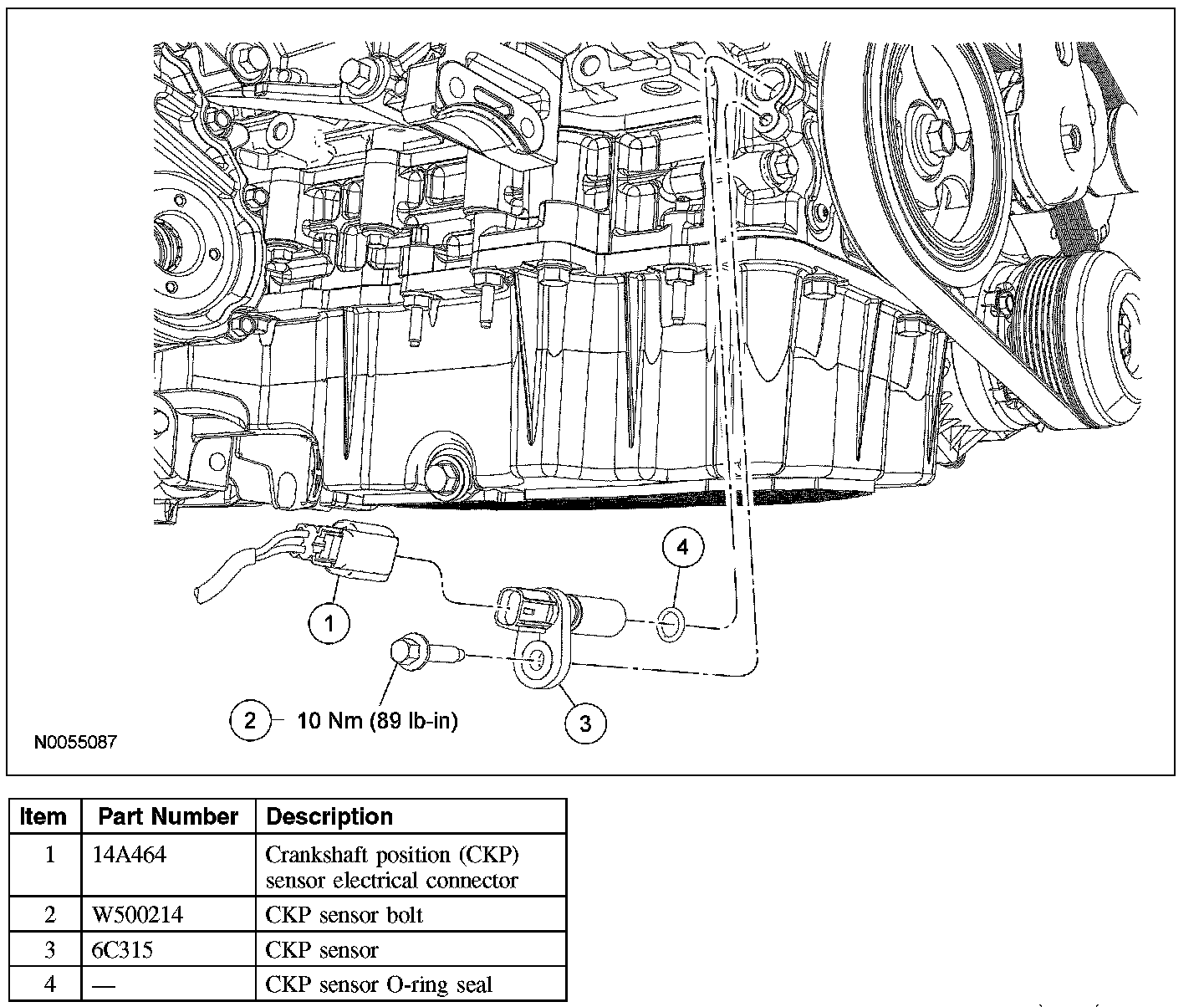 4

1

2 10 Nm (89 lb-in)

3

N0055087

| Item | Part Number | Description |
|---|---|---|
| 1 | 14A464 | Crankshaft position (CKP) sensor electrical connector |
| 2 | W500214 | CKP sensor bolt |
| 3 | 6C315 | CKP sensor |
| 4 | — | CKP sensor O-ring seal |