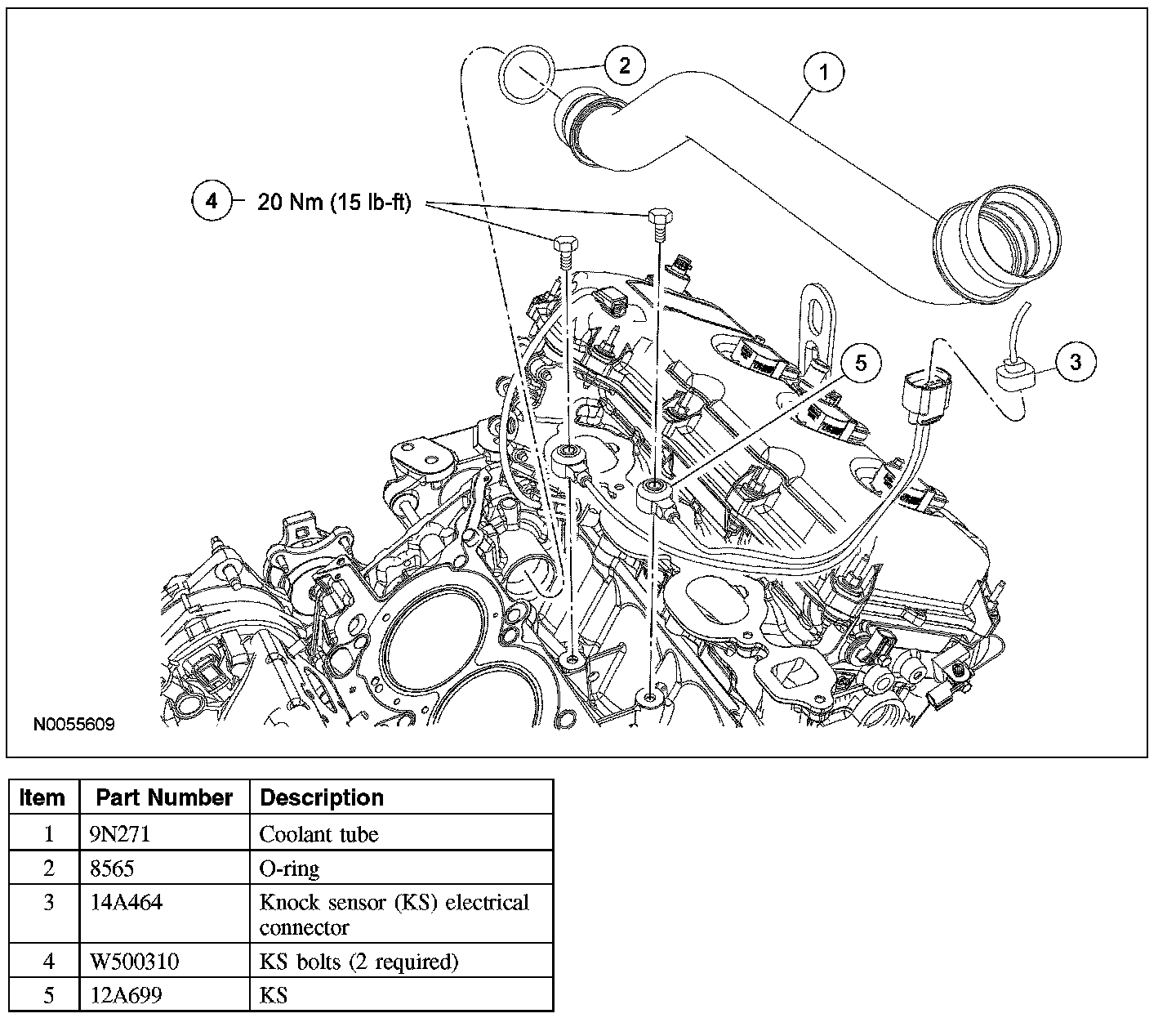 2

1

4 20 Nm (15 lb-ft)

5

3

N0055609

| Item | Part Number | Description |
|---|---|---|
| 1 | 9N271 | Coolant tube |
| 2 | 8565 | O-ring |
| 3 | 14A464 | Knock sensor (KS) electrical connector |
| 4 | W500310 | KS bolts (2 required) |
| 5 | 12A699 | KS |