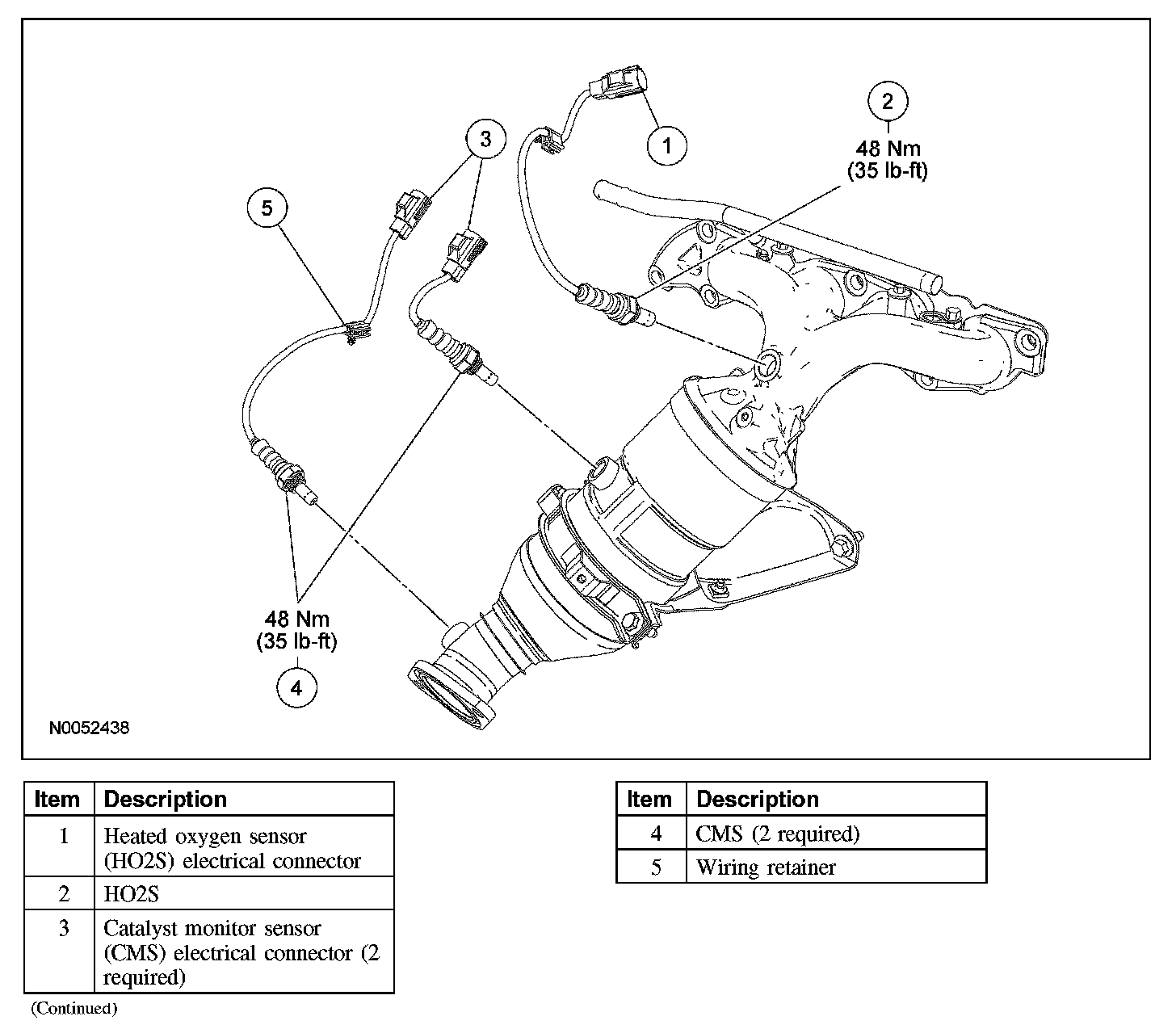 3

5

1

2

48 Nm
(35 lb-ft)

48 Nm
(35 lb-ft)

4

N0052438

| Item | Description |
|---|---|
| 1 | Heated oxygen sensor (HO2S) electrical connector |
| 2 | HO2S |
| 3 | Catalyst monitor sensor (CMS) electrical connector (2 required) |

(Continued)

| Item | Description |
|---|---|
| 4 | CMS (2 required) |
| 5 | Wiring retainer |