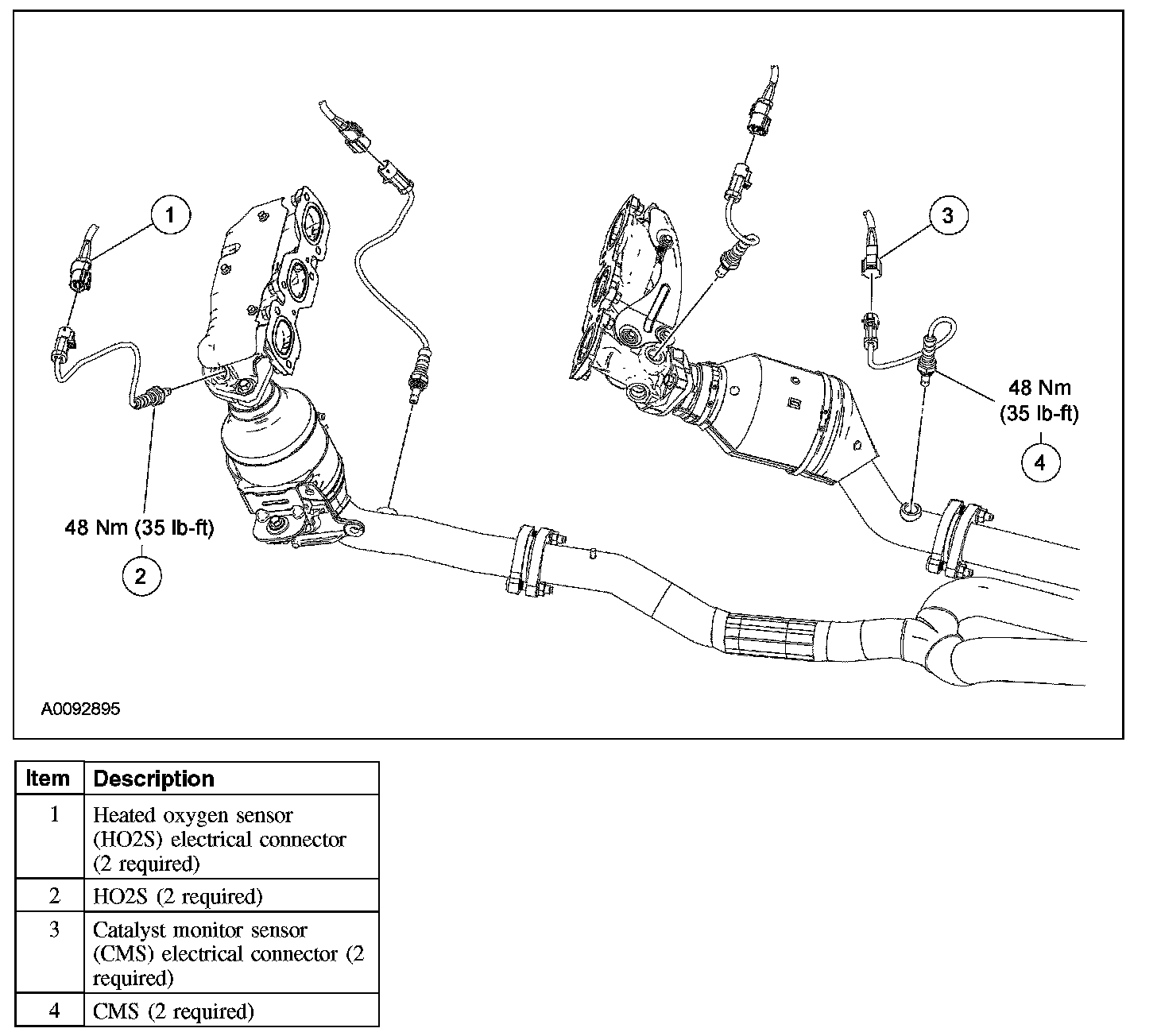 1

3

48 Nm
(35 lb-ft)

4

48 Nm (35 lb-ft)

2

A0092895

| Item | Description |
|---|---|
| 1 | Heated oxygen sensor (HO2S) electrical connector (2 required) |
| 2 | HO2S (2 required) |
| 3 | Catalyst monitor sensor (CMS) electrical connector (2 required) |
| 4 | CMS (2 required) |