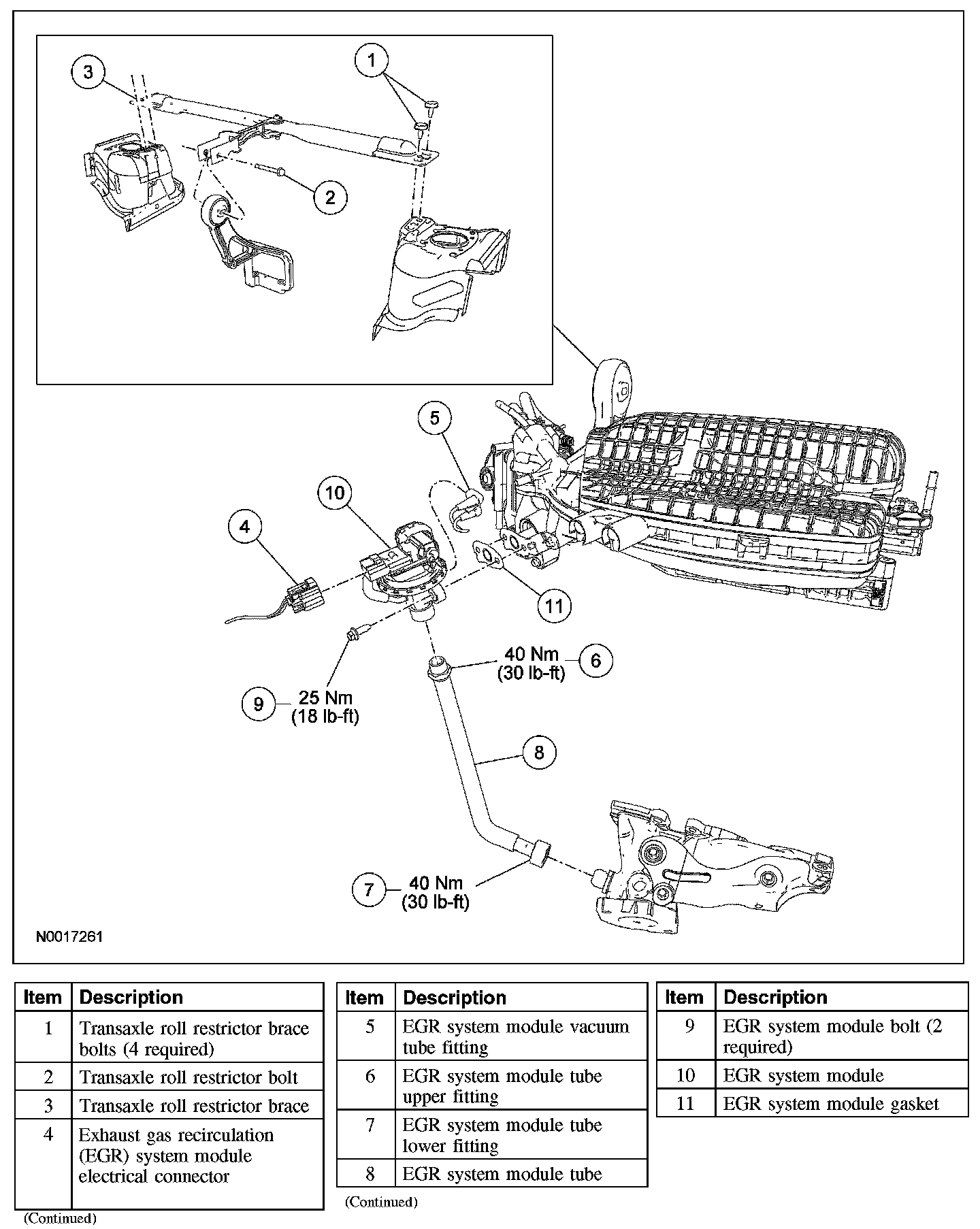 3

1

2

5

10

4

11

40 Nm
(30 lb-ft)
6

9
25 Nm
(18 lb-ft)

8

7
40 Nm
(30 lb-ft)

N0017261

| Item | Description |
|---|---|
| 1 | Transaxle roll restrictor brace bolts (4 required) |
| 2 | Transaxle roll restrictor bolt |
| 3 | Transaxle roll restrictor brace |
| 4 | Exhaust gas recirculation (EGR) system module electrical connector |

(Continued)

| Item | Description |
|---|---|
| 5 | EGR system module vacuum tube fitting |
| 6 | EGR system module tube upper fitting |
| 7 | EGR system module tube lower fitting |
| 8 | EGR system module tube |

(Continued)

| Item | Description |
|---|---|
| 9 | EGR system module bolt (2 required) |
| 10 | EGR system module |
| 11 | EGR system module gasket |