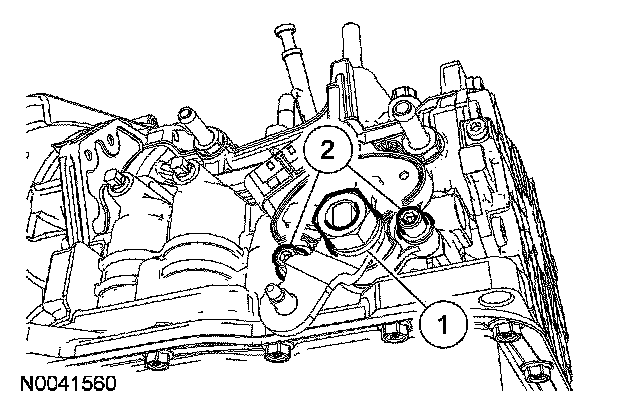 2

1

N0041560