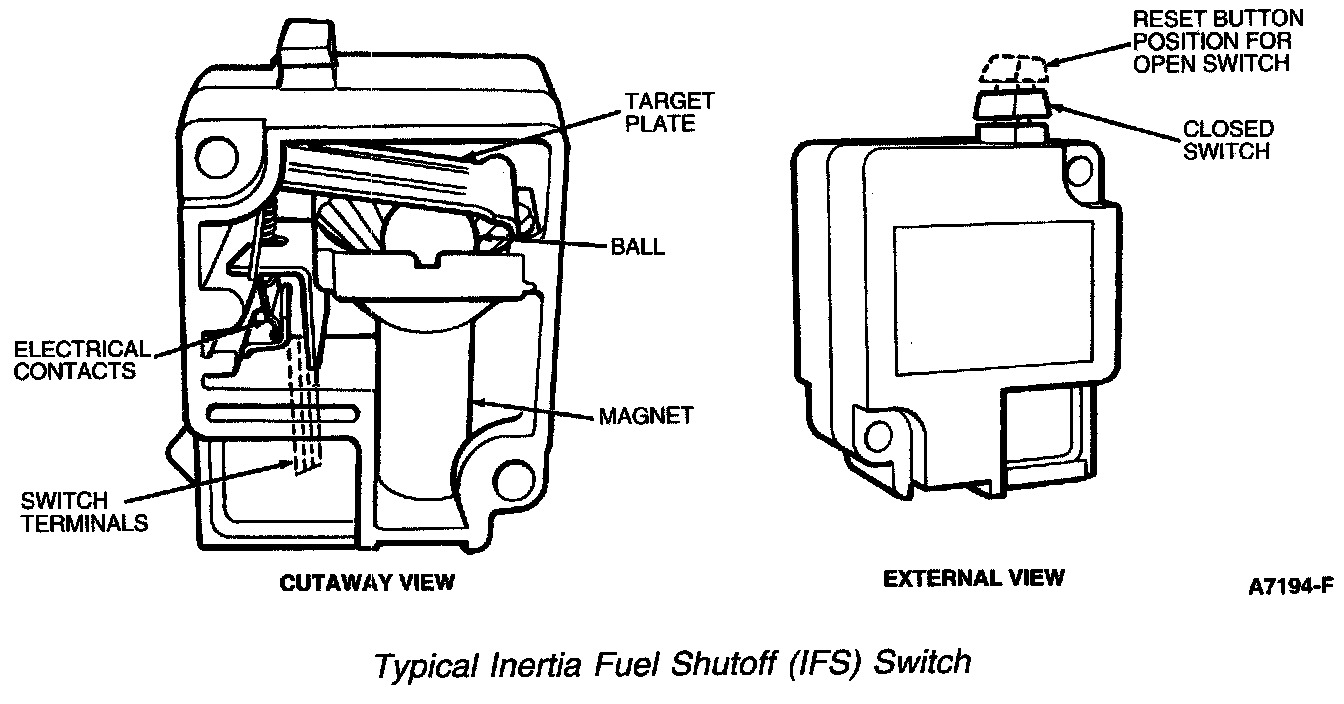 TARGET PLATE

BALL

ELECTRICAL CONTACTS

MAGNET

SWITCH TERMINALS

CUTAWAY VIEW

RESET BUTTON POSITION FOR OPEN SWITCH

CLOSED SWITCH

EXTERNAL VIEW

A7194-F

Typical Inertia Fuel Shutoff (IFS) Switch