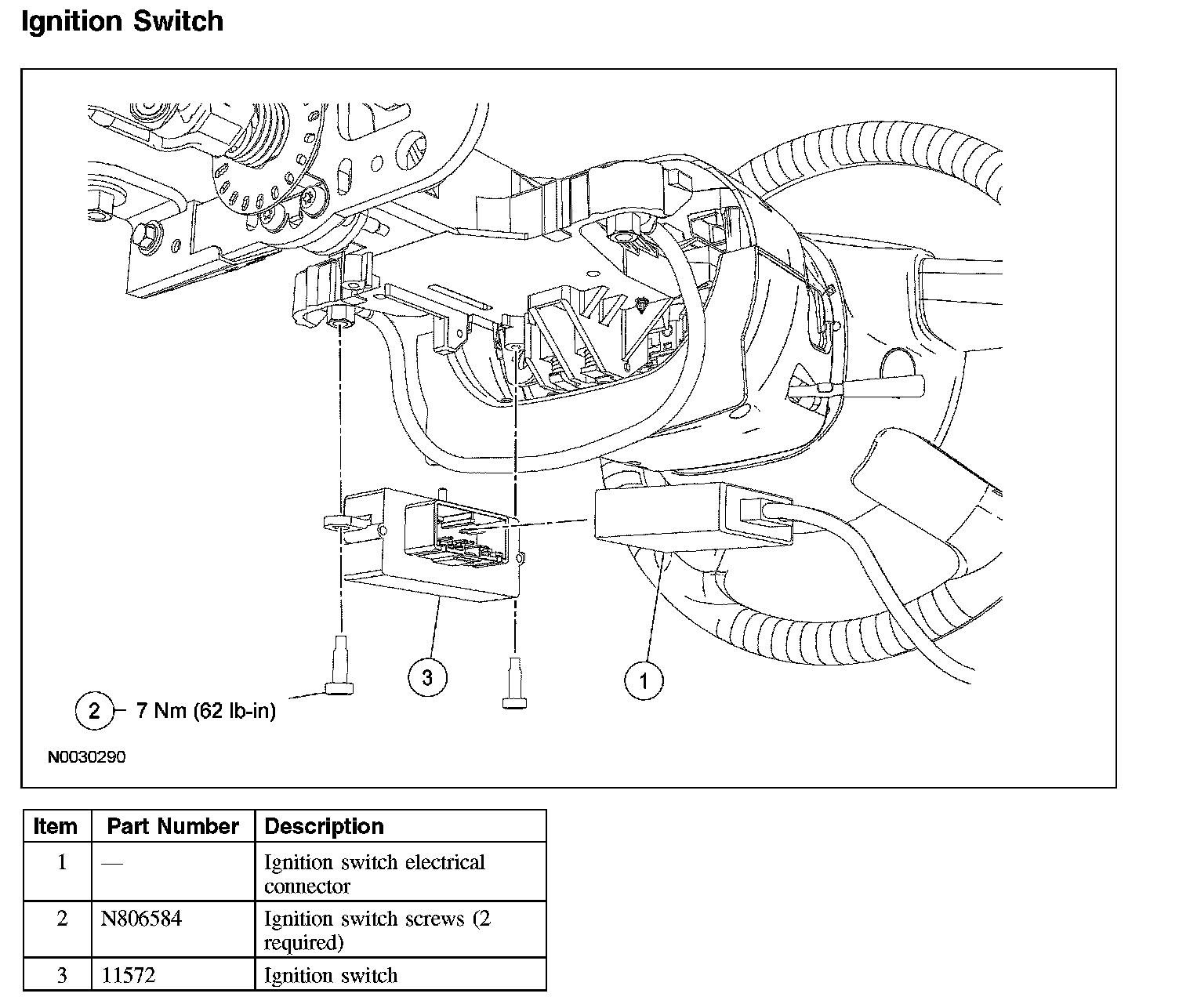 Ignition Switch

3

1

2 7 Nm (62 lb-in)

N0030290

| Item | Part Number | Description |
|---|---|---|
| 1 | — | Ignition switch electrical connector |
| 2 | N806584 | Ignition switch screws (2 required) |
| 3 | 11572 | Ignition switch |