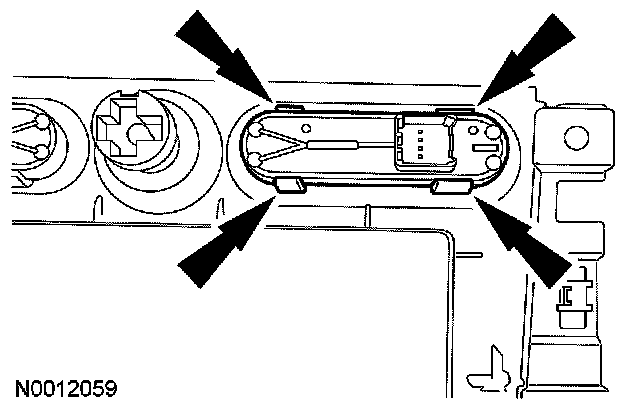 N0012059