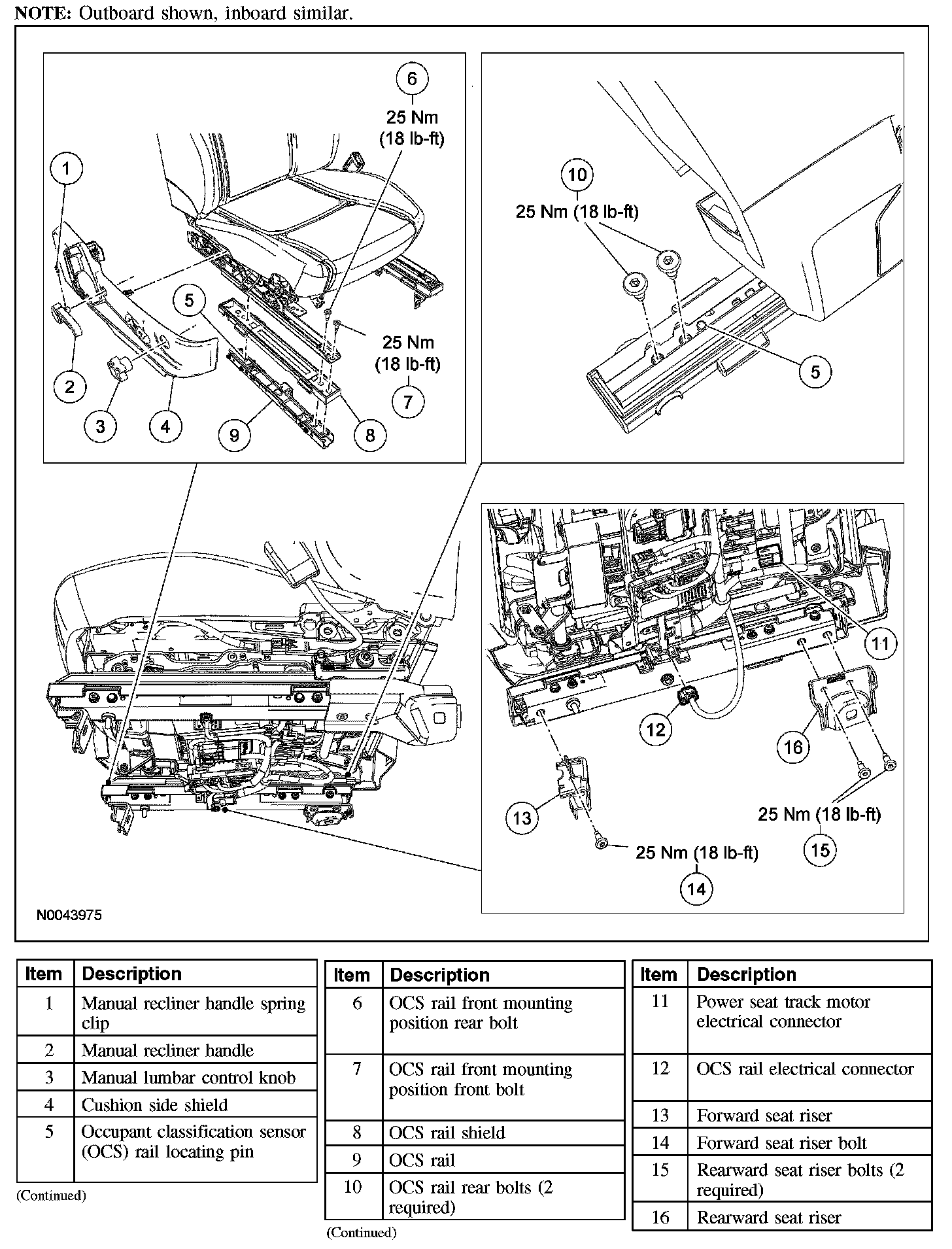 NOTE: Outboard shown, inboard similar.

6
25 Nm
(18 lb-ft)

1

5

25 Nm
(18 lb-ft)
7

2

3

4

9

8

10
25 Nm (18 lb-ft)

5

11

12

16

13

25 Nm (18 lb-ft)
15

25 Nm (18 lb-ft)
14

N0043975

| Item | Description |
|---|---|
| 1 | Manual recliner handle spring clip |
| 2 | Manual recliner handle |
| 3 | Manual lumbar control knob |
| 4 | Cushion side shield |
| 5 | Occupant classification sensor (OCS) rail locating pin |

(Continued)

| Item | Description |
|---|---|
| 6 | OCS rail front mounting position rear bolt |
| 7 | OCS rail front mounting position front bolt |
| 8 | OCS rail shield |
| 9 | OCS rail |
| 10 | OCS rail rear bolts (2 required) |

(Continued)

| Item | Description |
|---|---|
| 11 | Power seat track motor electrical connector |
| 12 | OCS rail electrical connector |
| 13 | Forward seat riser |
| 14 | Forward seat riser bolt |
| 15 | Rearward seat riser bolts (2 required) |
| 16 | Rearward seat riser |