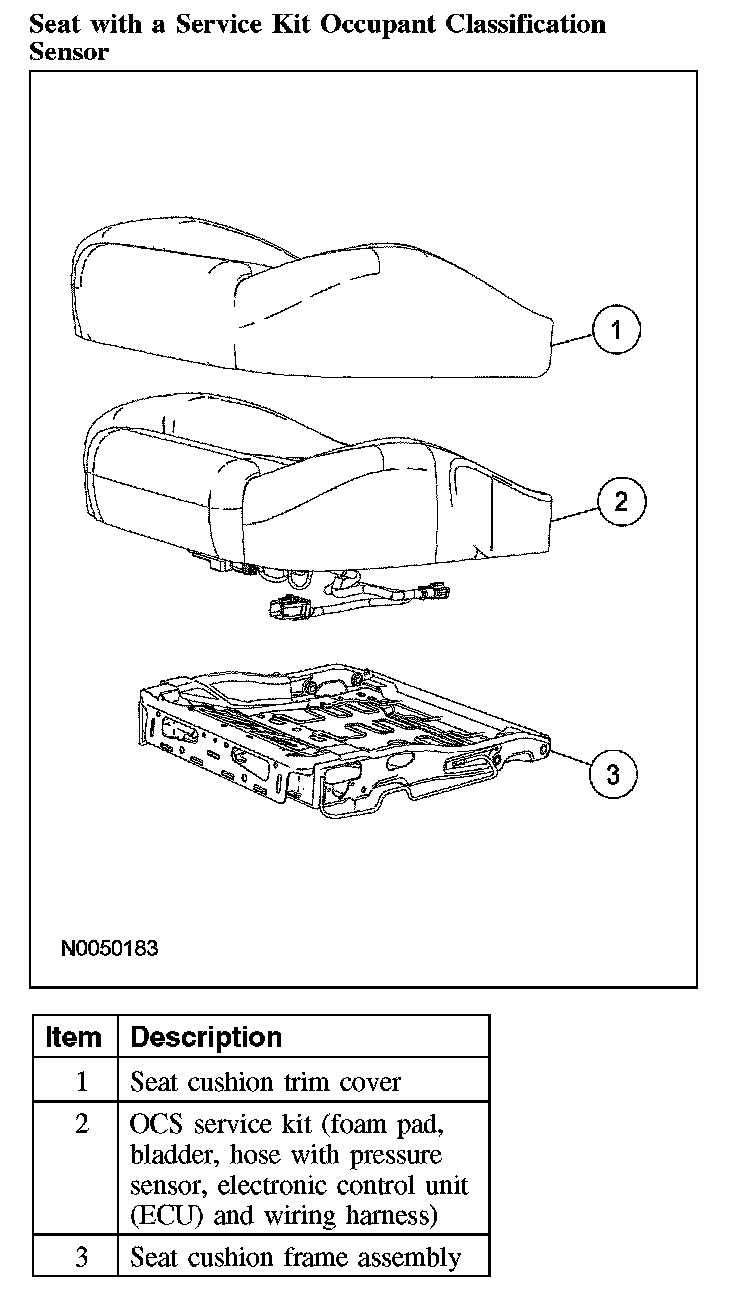 Seat with a Service Kit Occupant Classification Sensor

1

2

3

N0050183

| Item | Description |
|---|---|
| 1 | Seat cushion trim cover |
| 2 | OCS service kit (foam pad, bladder, hose with pressure sensor, electronic control unit (ECU) and wiring harness) |
| 3 | Seat cushion frame assembly |