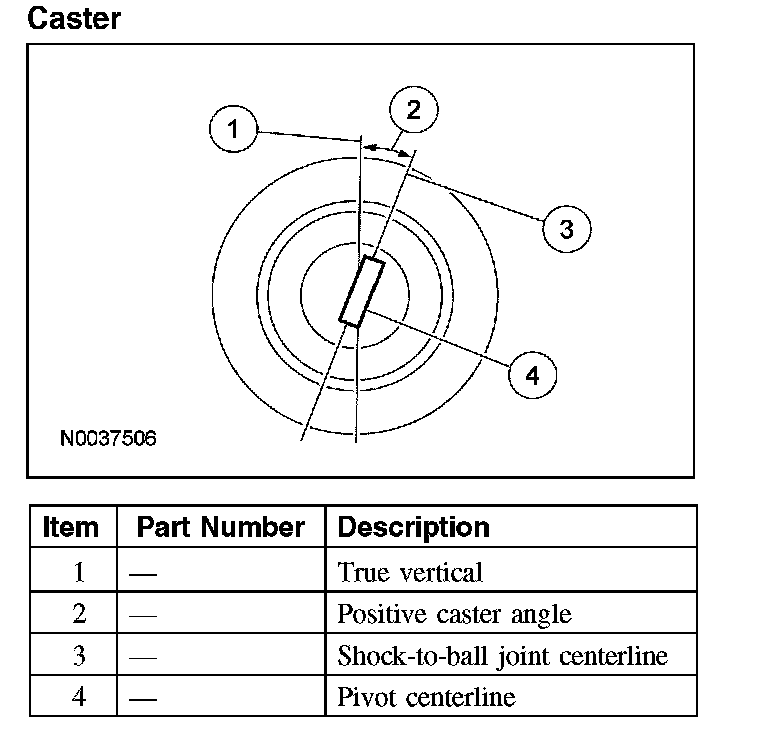 Caster

1
2
3
4
N0037506

| Item | Part Number | Description |
|---|---|---|
| 1 | — | True vertical |
| 2 | — | Positive caster angle |
| 3 | — | Shock-to-ball joint centerline |
| 4 | — | Pivot centerline |