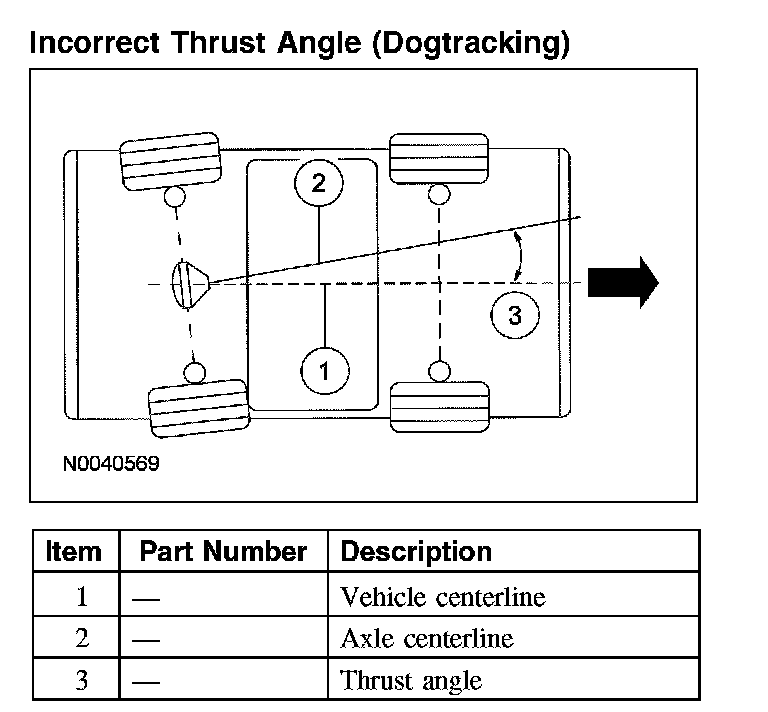 Incorrect Thrust Angle (Dogtracking)

2

3

1

N0040569

| Item | Part Number | Description |
|---|---|---|
| 1 | — | Vehicle centerline |
| 2 | — | Axle centerline |
| 3 | — | Thrust angle |