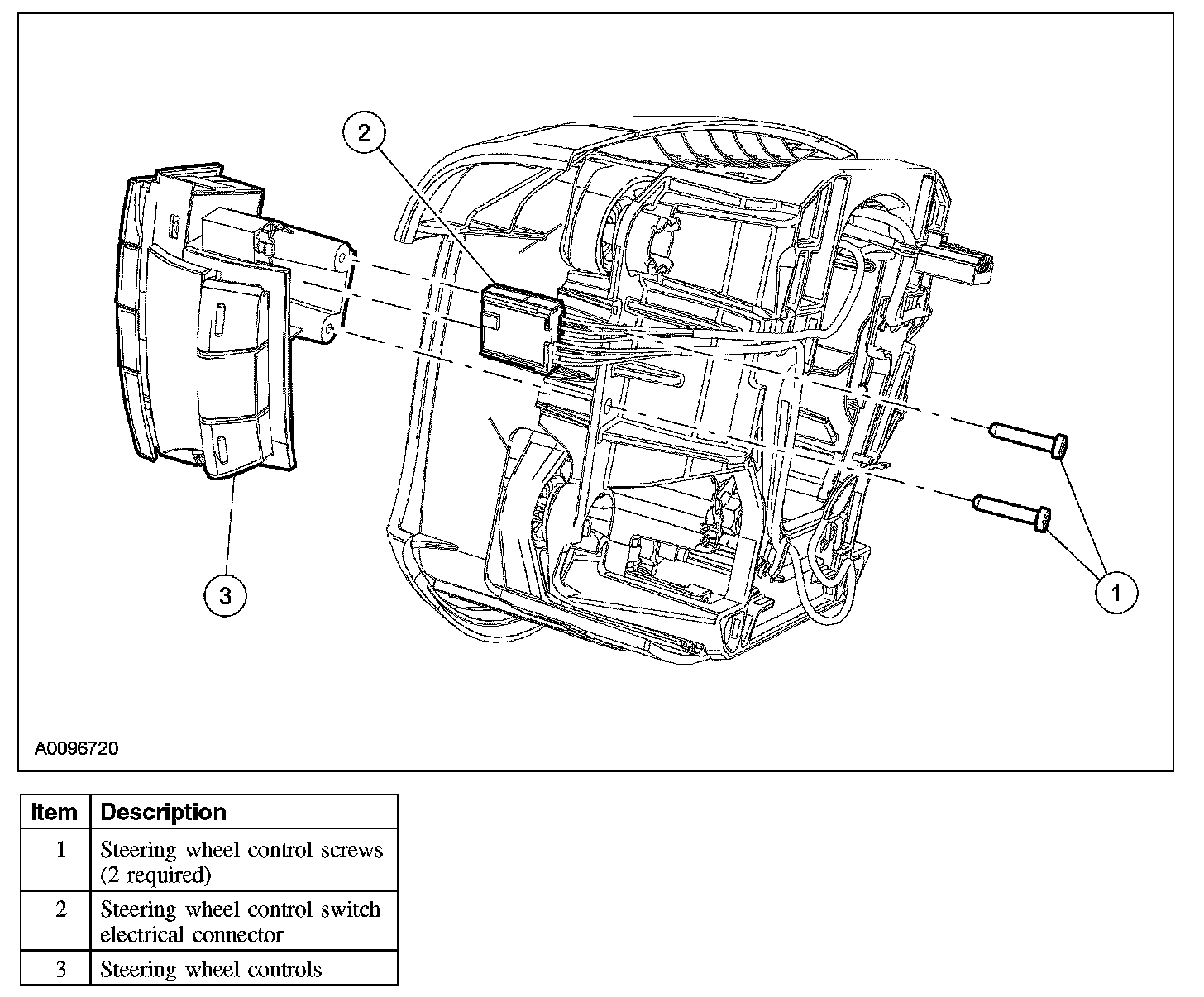 2

3

1

A0096720

| Item | Description |
|---|---|
| 1 | Steering wheel control screws (2 required) |
| 2 | Steering wheel control switch electrical connector |
| 3 | Steering wheel controls |