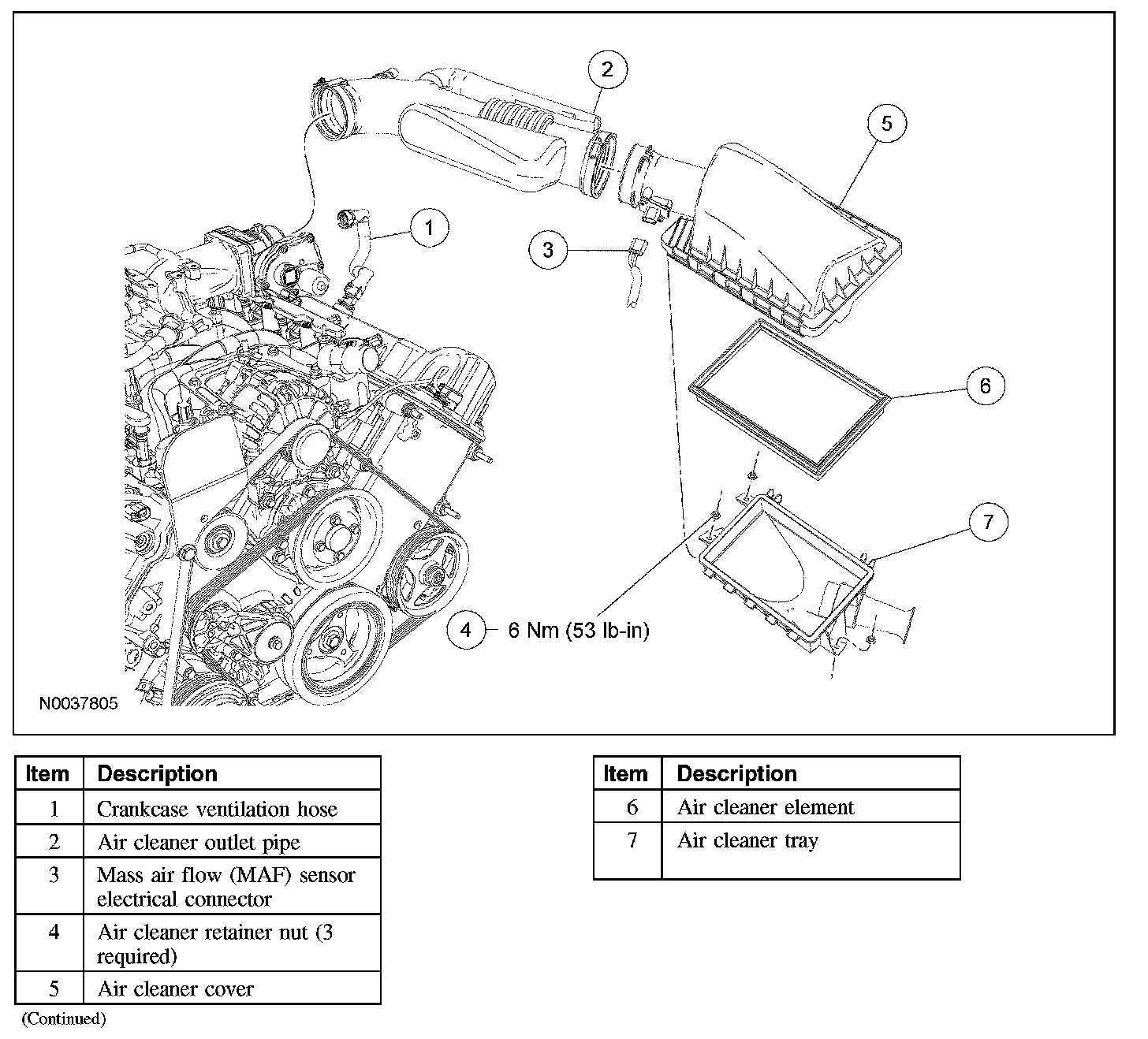 2

5

1

3

6

7

4 6 Nm (53 lb-in)

N0037805

| Item | Description |
|---|---|
| 1 | Crankcase ventilation hose |
| 2 | Air cleaner outlet pipe |
| 3 | Mass air flow (MAF) sensor electrical connector |
| 4 | Air cleaner retainer nut (3 required) |
| 5 | Air cleaner cover |

(Continued)

| Item | Description |
|---|---|
| 6 | Air cleaner element |
| 7 | Air cleaner tray |