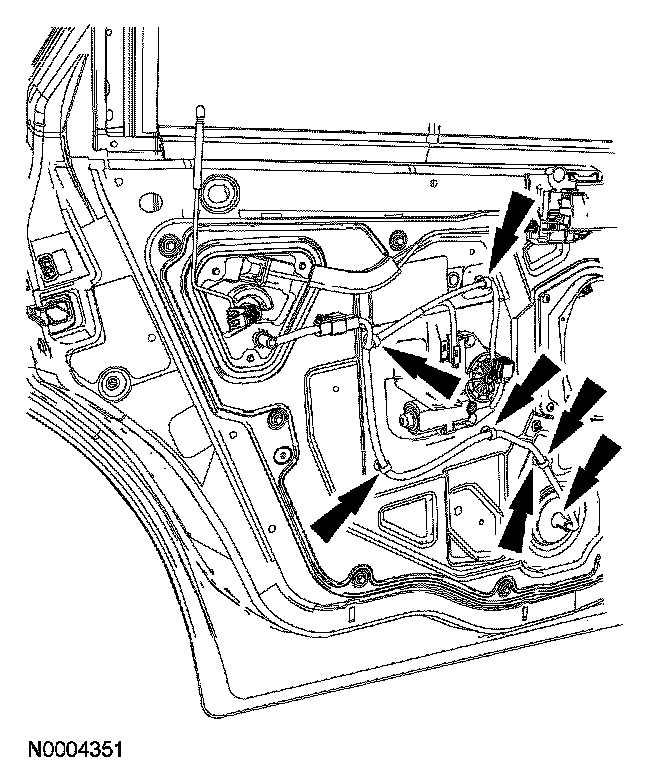 N0004351