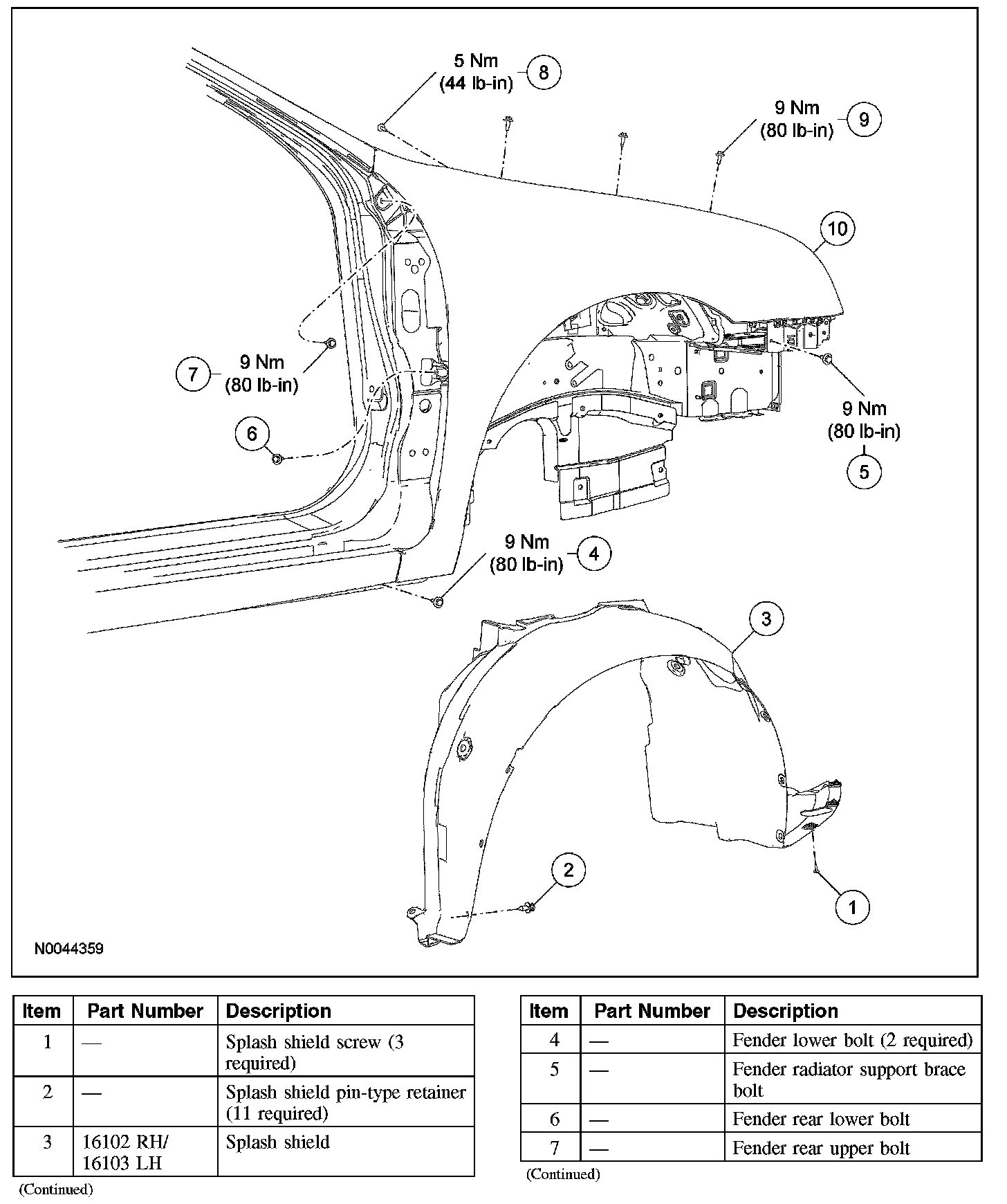 5 Nm
(44 lb-in)
8

9 Nm
(80 lb-in)
9

10

7
9 Nm
(80 lb-in)

6

9 Nm
(80 lb-in)
5

9 Nm
(80 lb-in)
4

3

2

1

N0044359

| Item | Part Number | Description |
|---|---|---|
| 1 | — | Splash shield screw (3 required) |
| 2 | — | Splash shield pin-type retainer (11 required) |
| 3 | 16102 RH/ 16103 LH | Splash shield |

(Continued)

| Item | Part Number | Description |
|---|---|---|
| 4 | — | Fender lower bolt (2 required) |
| 5 | — | Fender radiator support brace bolt |
| 6 | — | Fender rear lower bolt |
| 7 | — | Fender rear upper bolt |

(Continued)