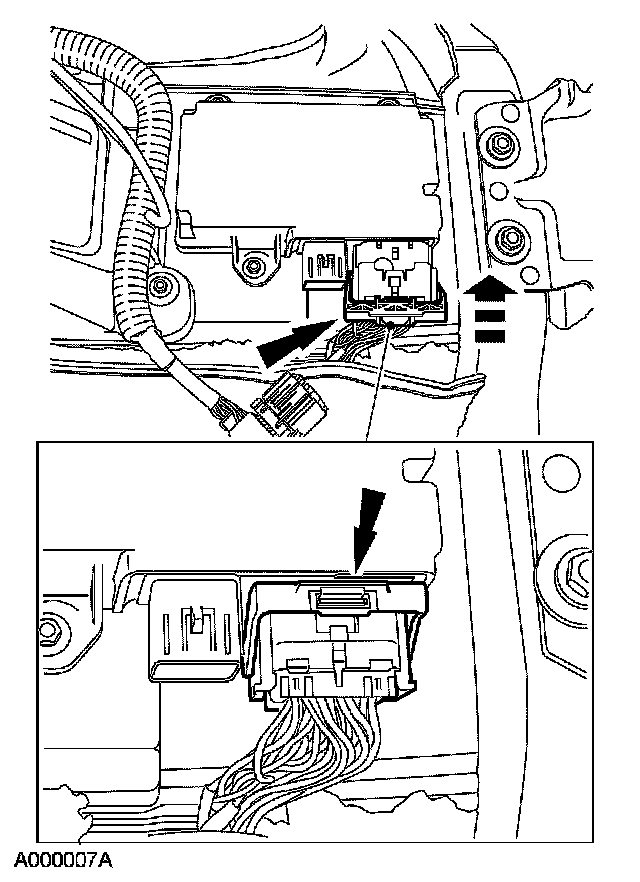 A000007A