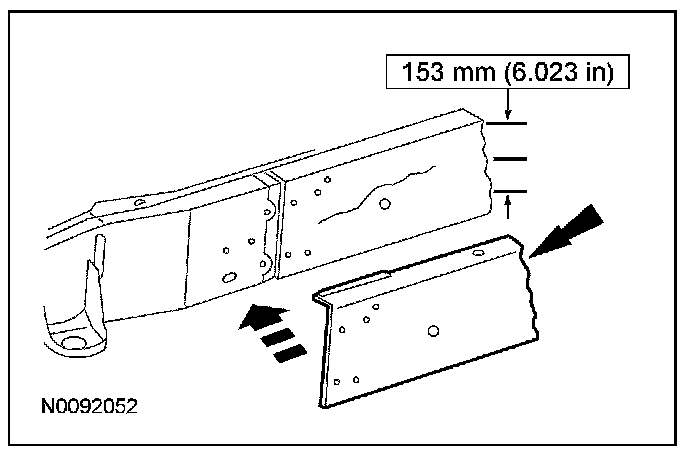 153 mm (6.023 in)

N0092052