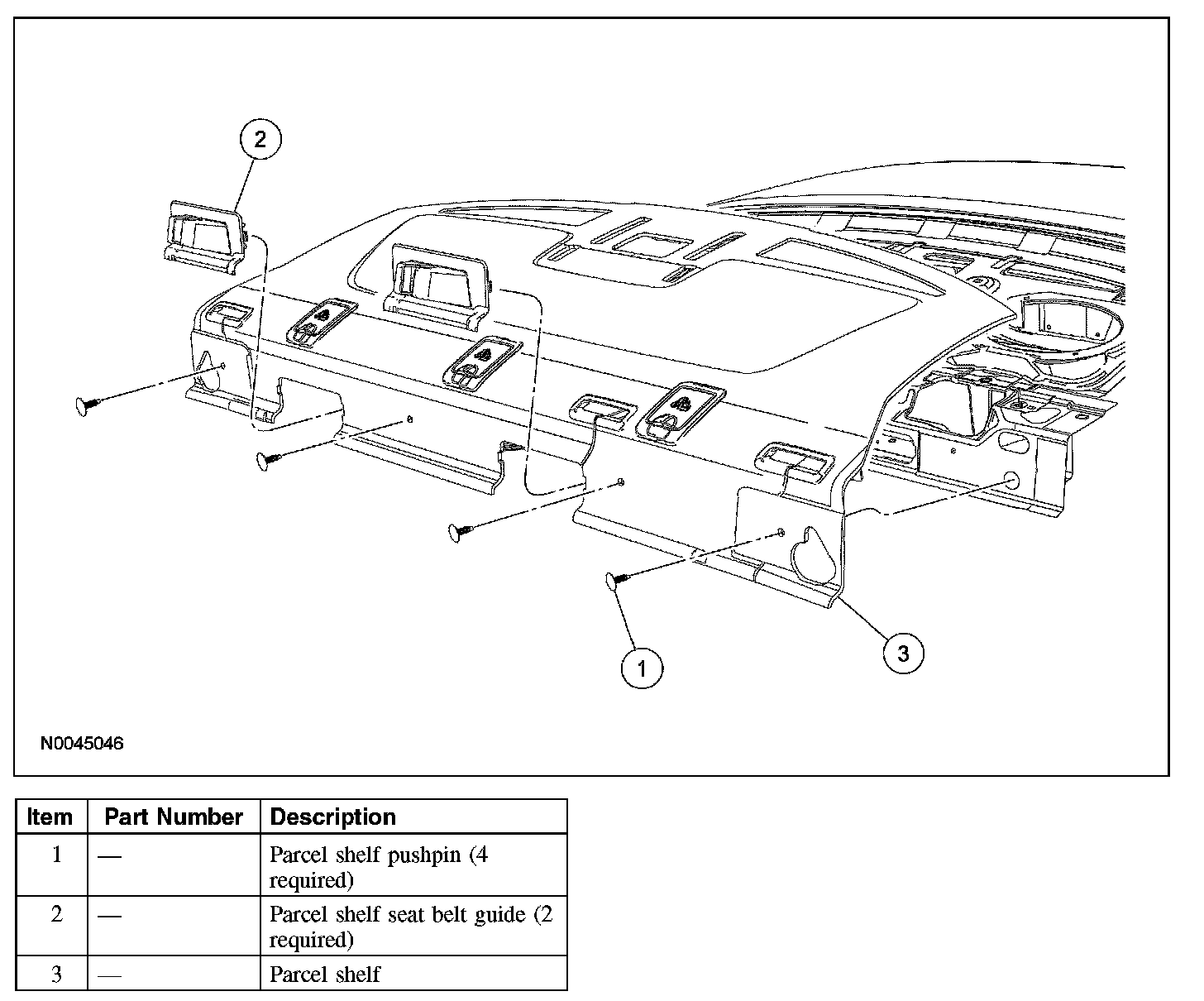 2

1

3

N0045046

| Item | Part Number | Description |
|---|---|---|
| 1 | — | Parcel shelf pushpin (4 required) |
| 2 | — | Parcel shelf seat belt guide (2 required) |
| 3 | — | Parcel shelf |