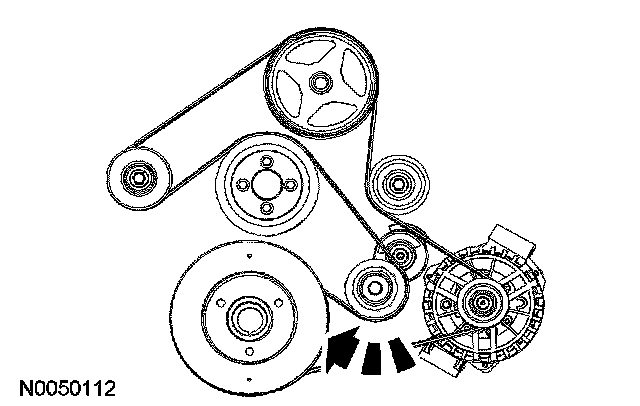 N0050112