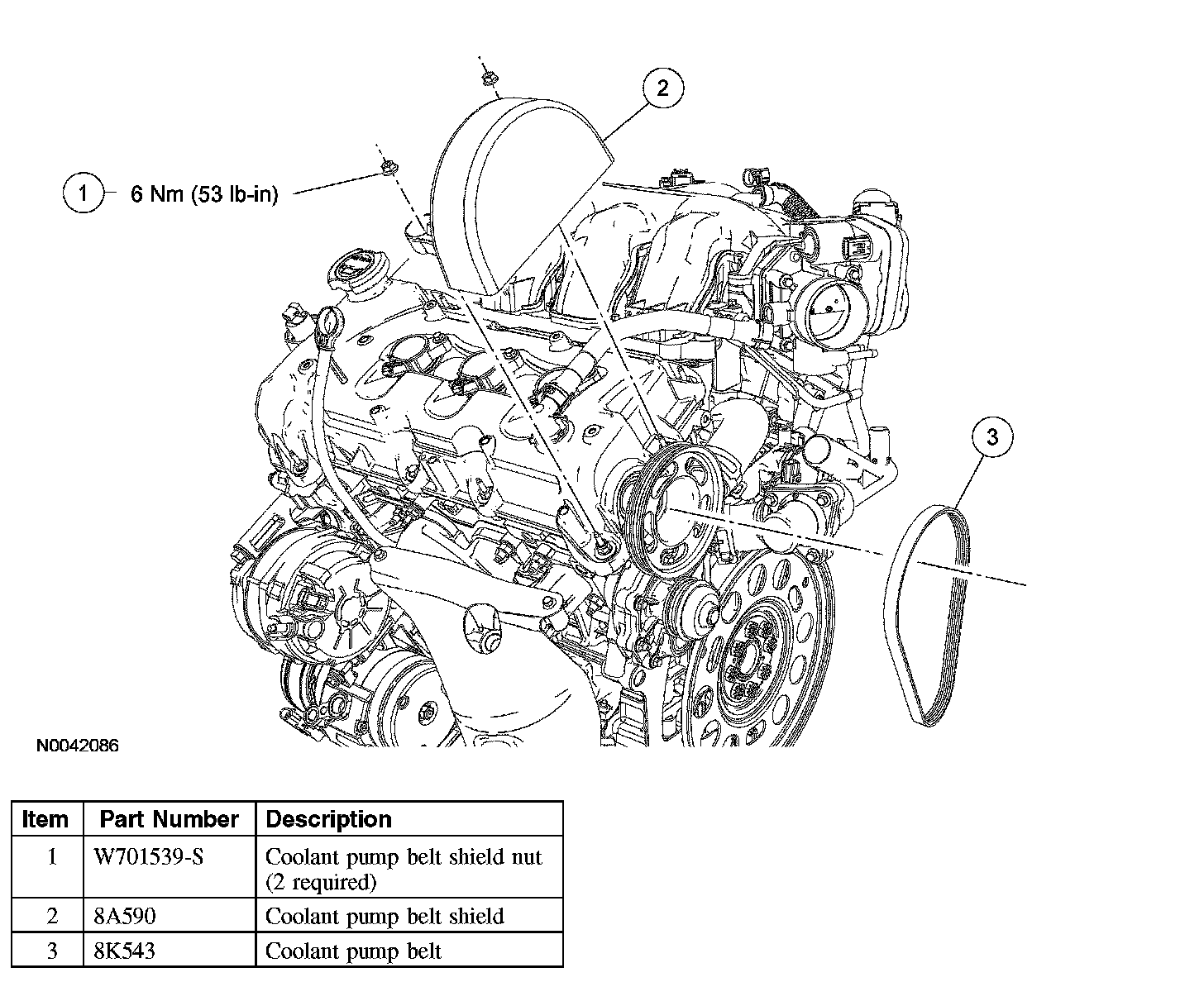 2

1 6 Nm (53 lb-in)

3

N0042086

| Item | Part Number | Description |
|---|---|---|
| 1 | W701539-S | Coolant pump belt shield nut (2 required) |
| 2 | 8A590 | Coolant pump belt shield |
| 3 | 8K543 | Coolant pump belt |