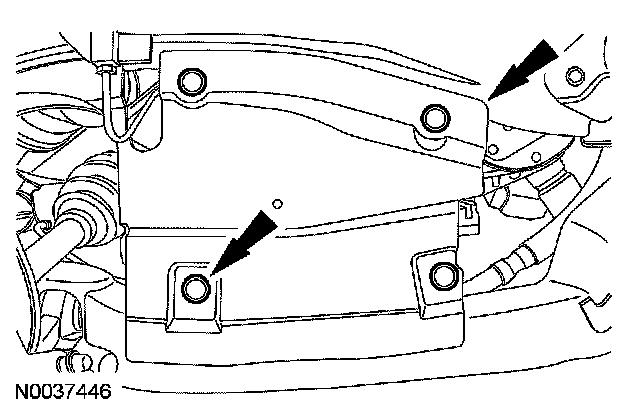 N0037446