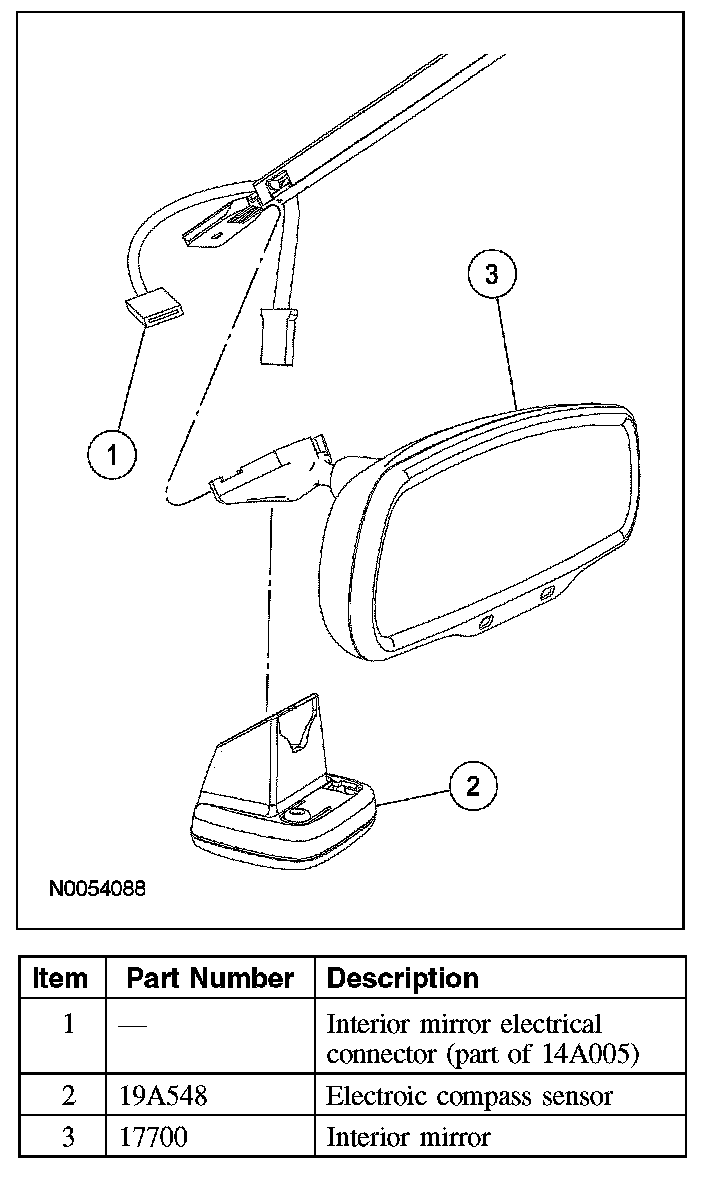 3

1

2

N0054088

| Item | Part Number | Description |
|---|---|---|
| 1 | — | Interior mirror electrical connector (part of 14A005) |
| 2 | 19A548 | Electroic compass sensor |
| 3 | 17700 | Interior mirror |