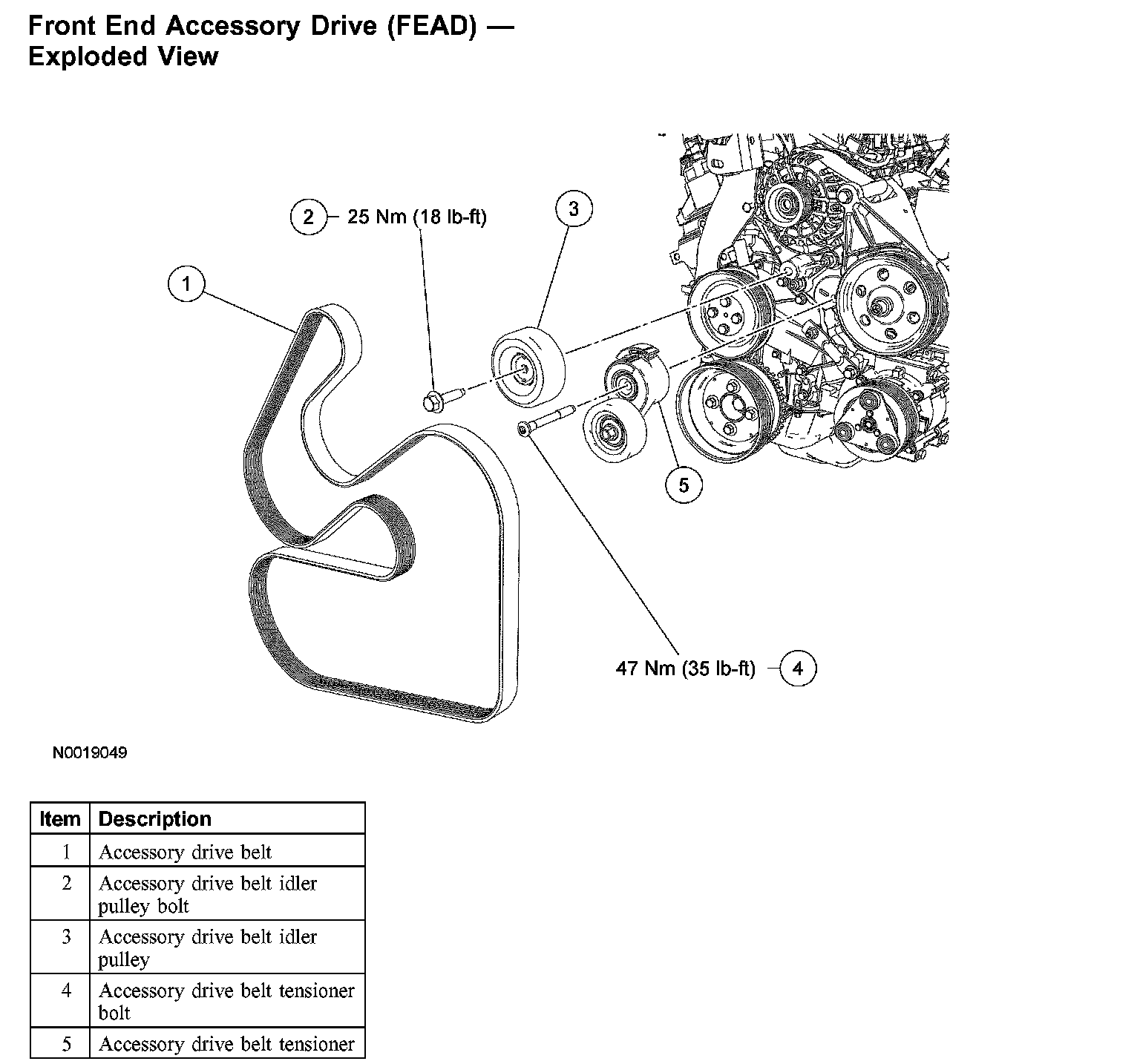 Front End Accessory Drive (FEAD) — Exploded View

2 25 Nm (18 lb-ft)

3

1

5

47 Nm (35 lb-ft) 4

N0019049

| Item | Description |
|---|---|
| 1 | Accessory drive belt |
| 2 | Accessory drive belt idler pulley bolt |
| 3 | Accessory drive belt idler pulley |
| 4 | Accessory drive belt tensioner bolt |
| 5 | Accessory drive belt tensioner |