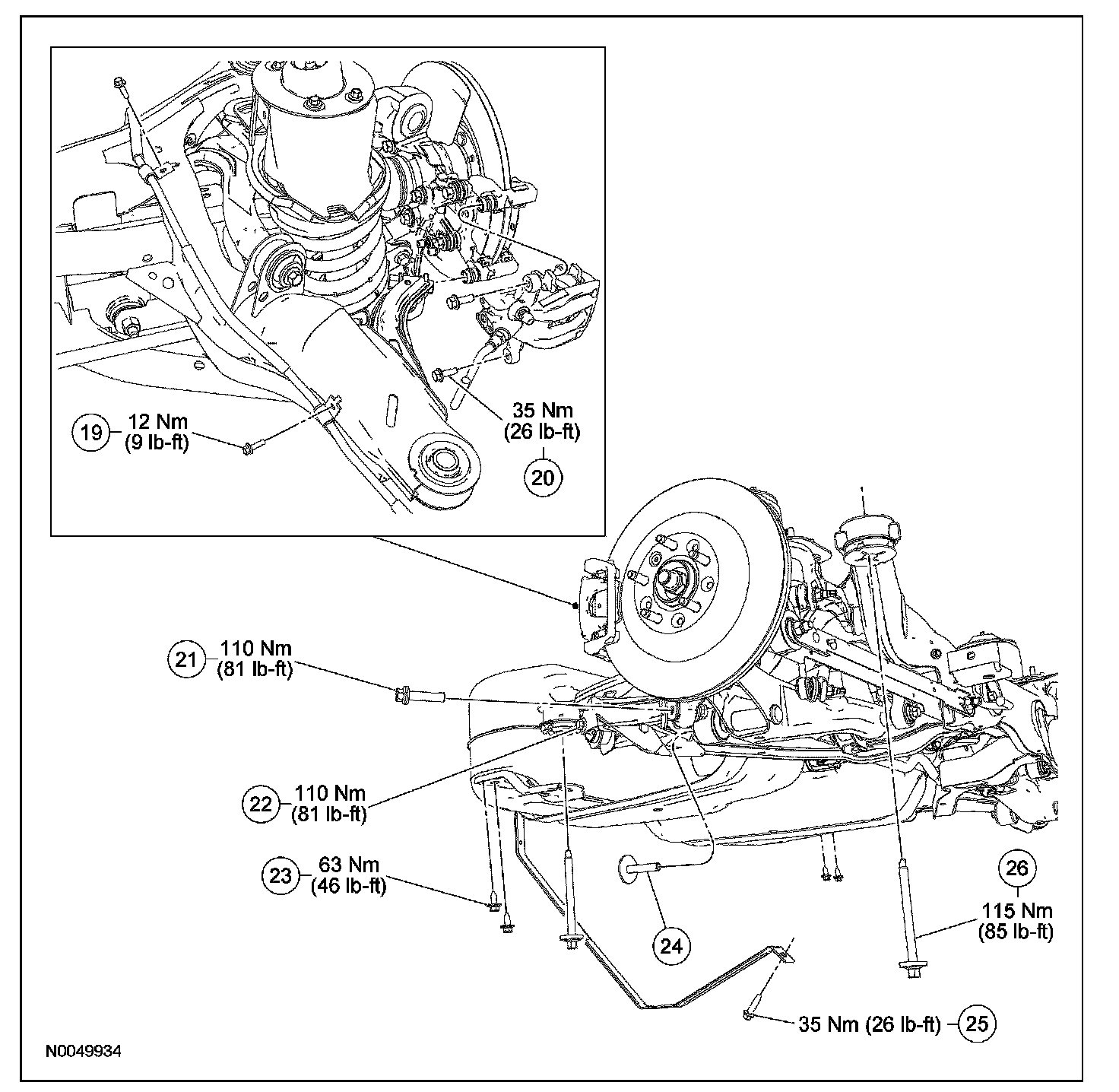 19 12 Nm (9 lb-ft)

35 Nm (26 lb-ft)
20

21 110 Nm (81 lb-ft)

22 110 Nm (81 lb-ft)

23 63 Nm (46 lb-ft)

24

26
115 Nm (85 lb-ft)

35 Nm (26 lb-ft) 25

N0049934