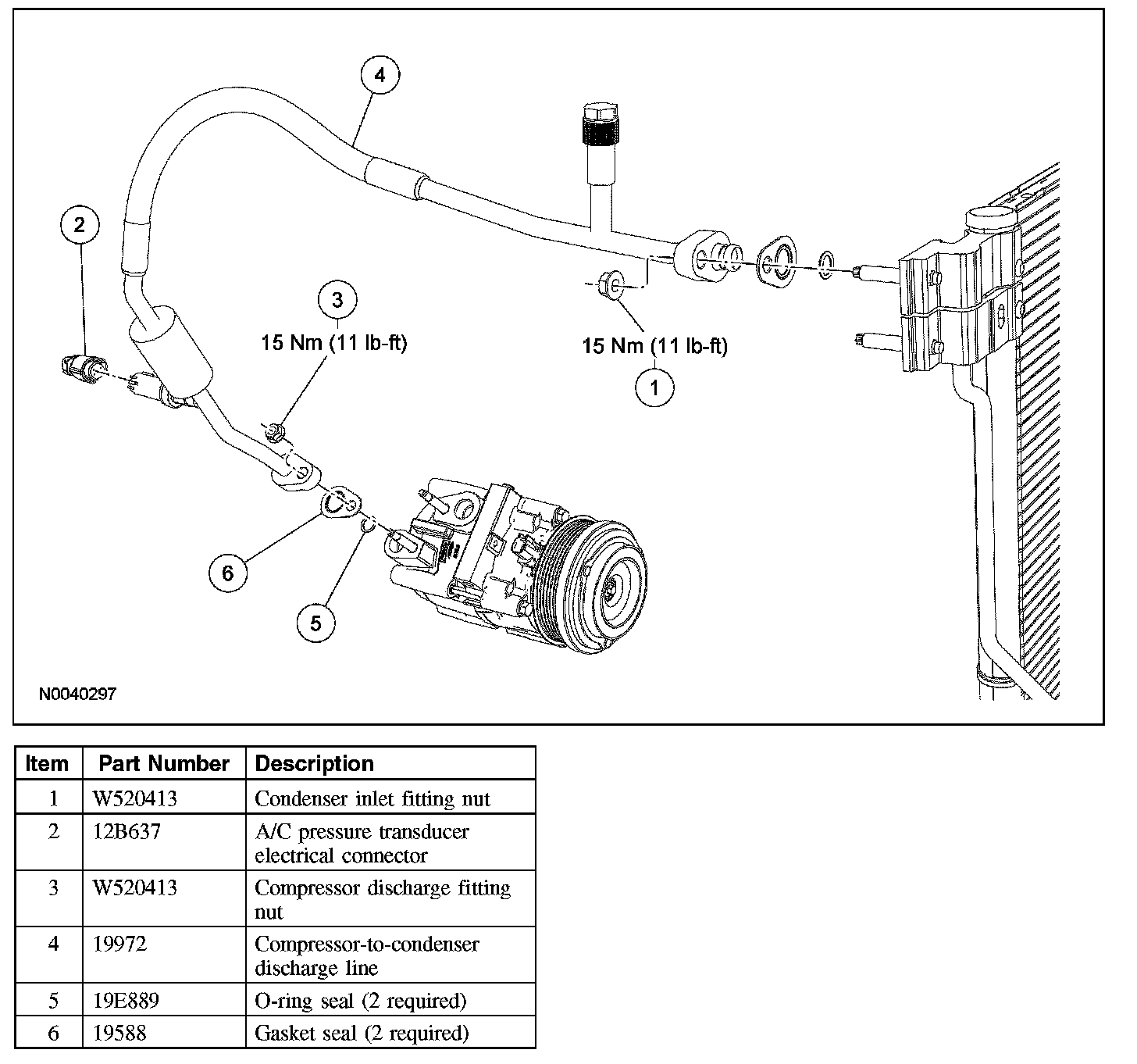 4

2

3

15 Nm (11 lb-ft)

15 Nm (11 lb-ft)

1

6

5

N0040297

| Item | Part Number | Description |
|---|---|---|
| 1 | W520413 | Condenser inlet fitting nut |
| 2 | 12B637 | A/C pressure transducer electrical connector |
| 3 | W520413 | Compressor discharge fitting nut |
| 4 | 19972 | Compressor-to-condenser discharge line |
| 5 | 19E889 | O-ring seal (2 required) |
| 6 | 19588 | Gasket seal (2 required) |