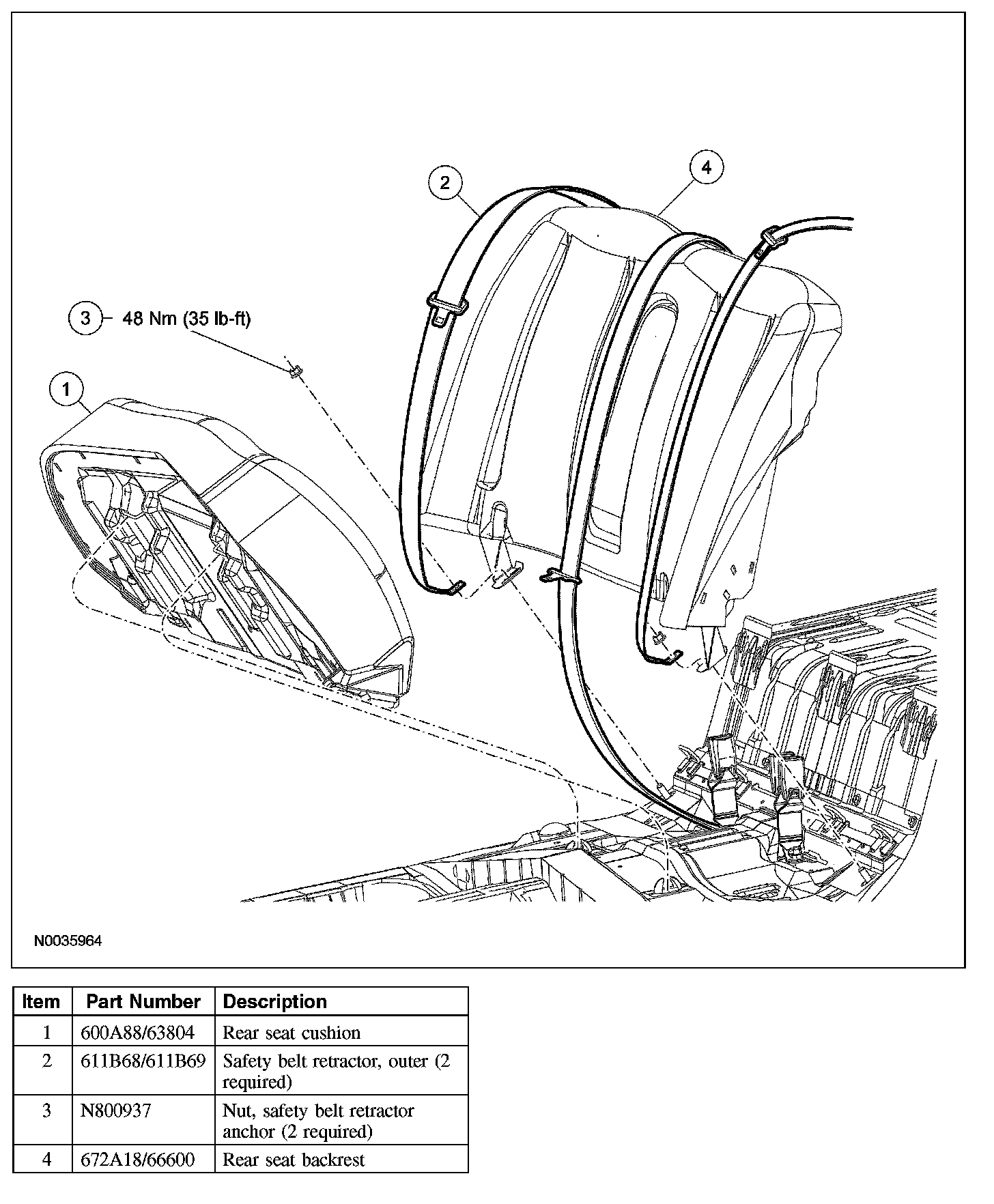 2

4

3 48 Nm (35 lb-ft)

1

N0035964

| Item | Part Number | Description |
|---|---|---|
| 1 | 600A88/63804 | Rear seat cushion |
| 2 | 611B68/611B69 | Safety belt retractor, outer (2 required) |
| 3 | N800937 | Nut, safety belt retractor anchor (2 required) |
| 4 | 672A18/66600 | Rear seat backrest |