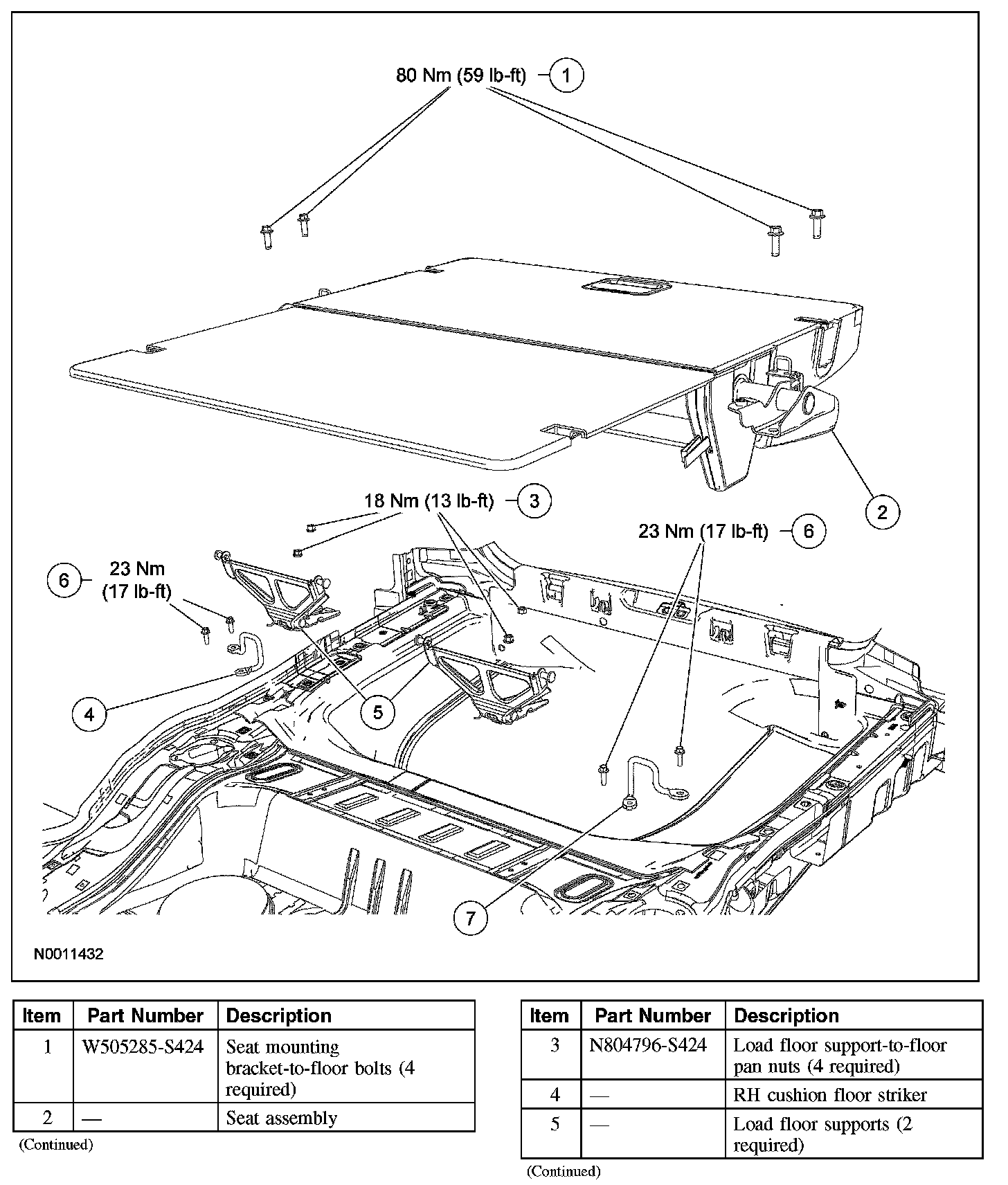 80 Nm (59 lb-ft) 1

2

18 Nm (13 lb-ft) 3

23 Nm (17 lb-ft) 6

6 23 Nm (17 lb-ft)

4

5

7

N0011432

| Item | Part Number | Description |
|---|---|---|
| 1 | W505285-S424 | Seat mounting bracket-to-floor bolts (4 required) |
| 2 | — | Seat assembly |

(Continued)

| Item | Part Number | Description |
|---|---|---|
| 3 | N804796-S424 | Load floor support-to-floor pan nuts (4 required) |
| 4 | — | RH cushion floor striker |
| 5 | — | Load floor supports (2 required) |

(Continued)